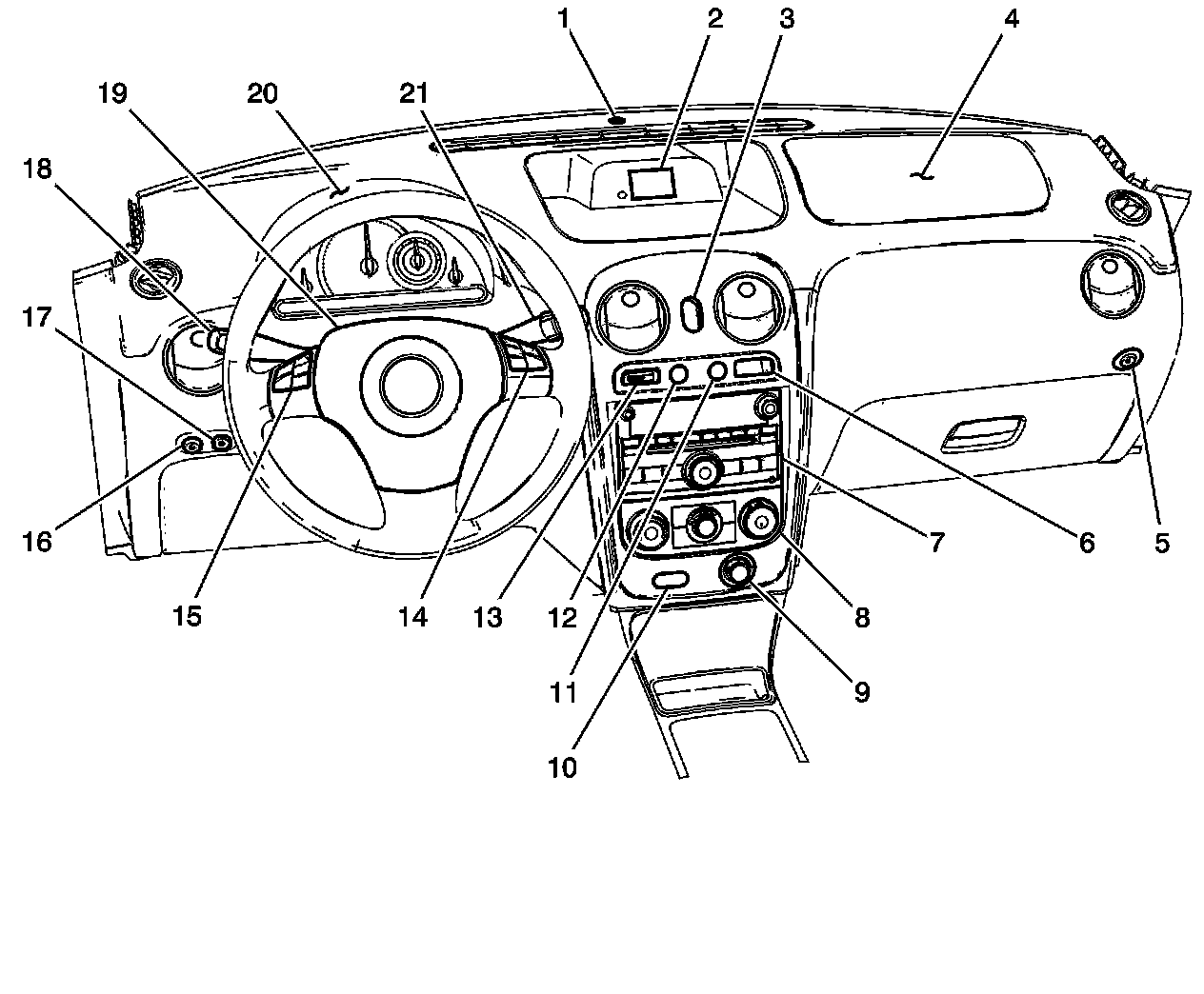 1
2
3
4
19
20
21
18
17
16
15
14
13
12
11
10
9
8
7
6
5