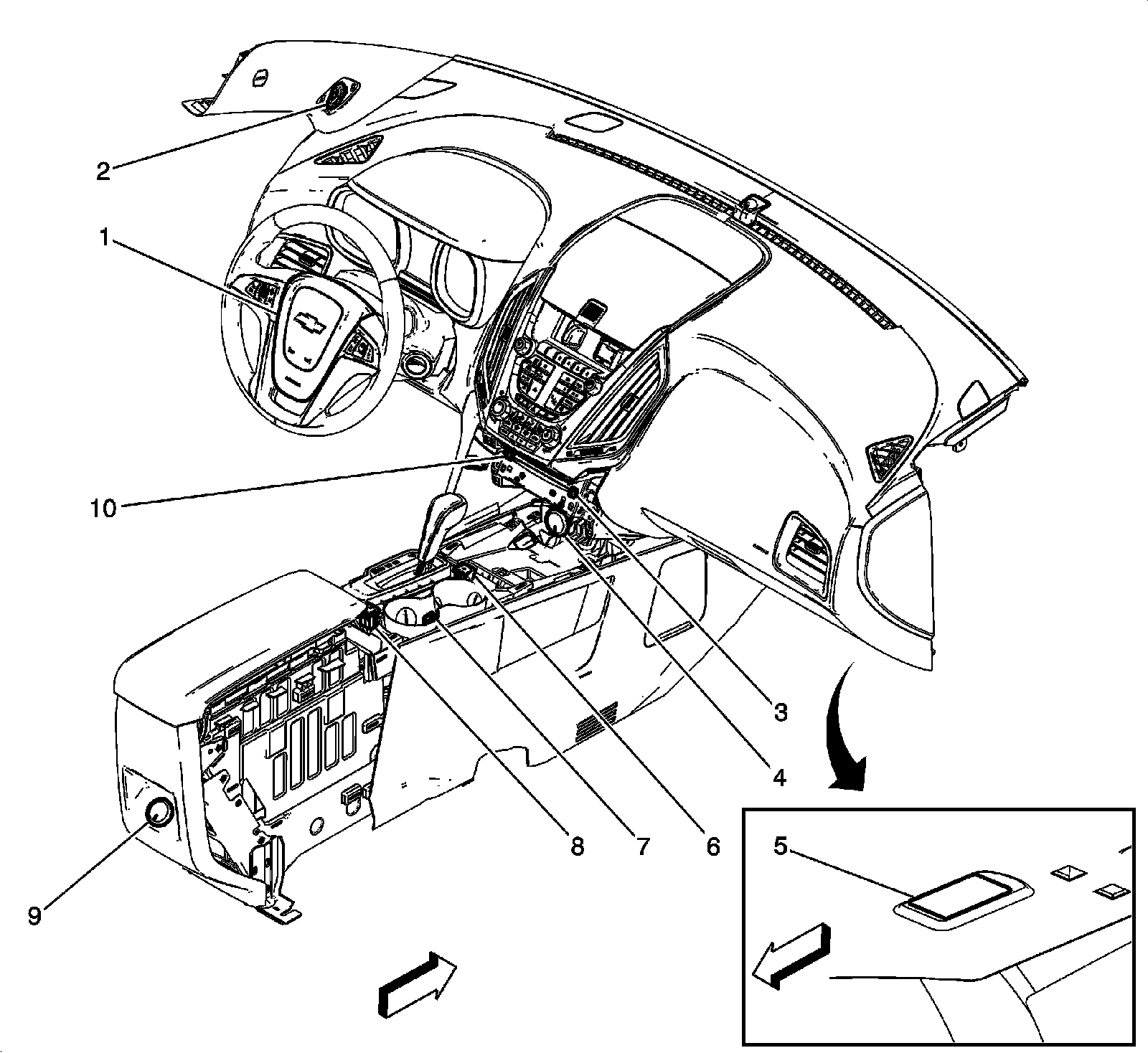 2
1
10
3
4
8
7
6
9
5