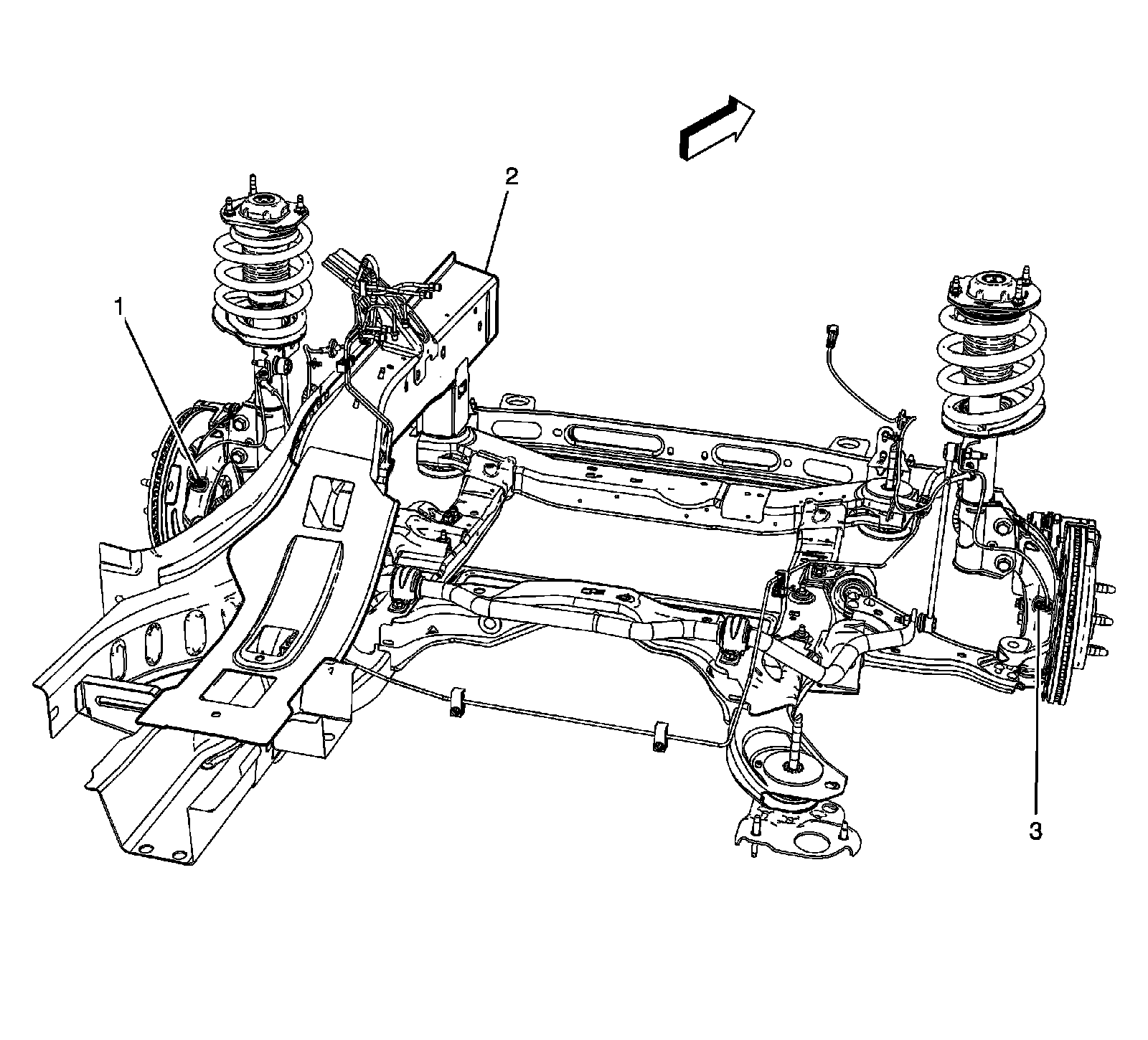 2

1

3