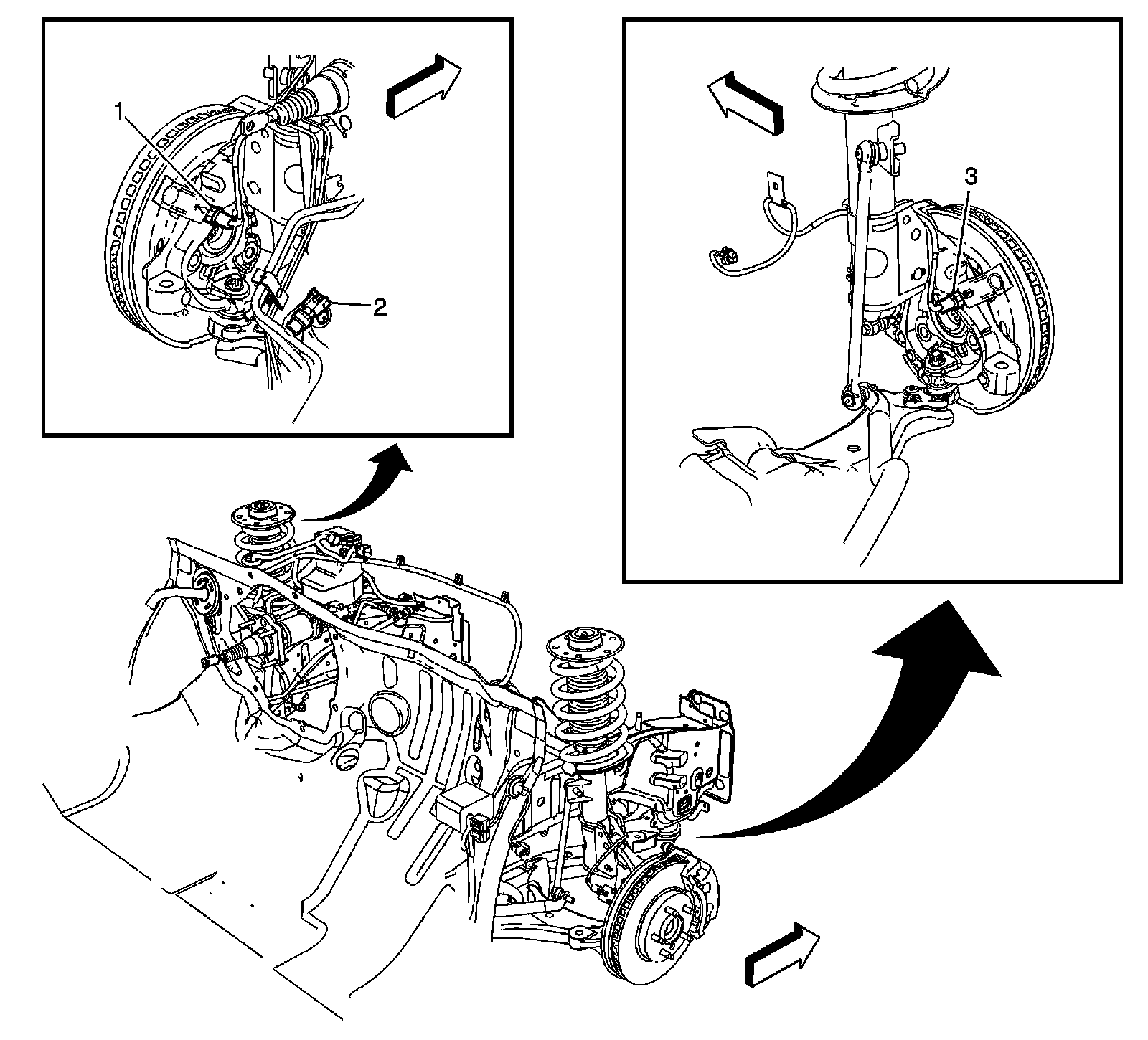 1
2
3