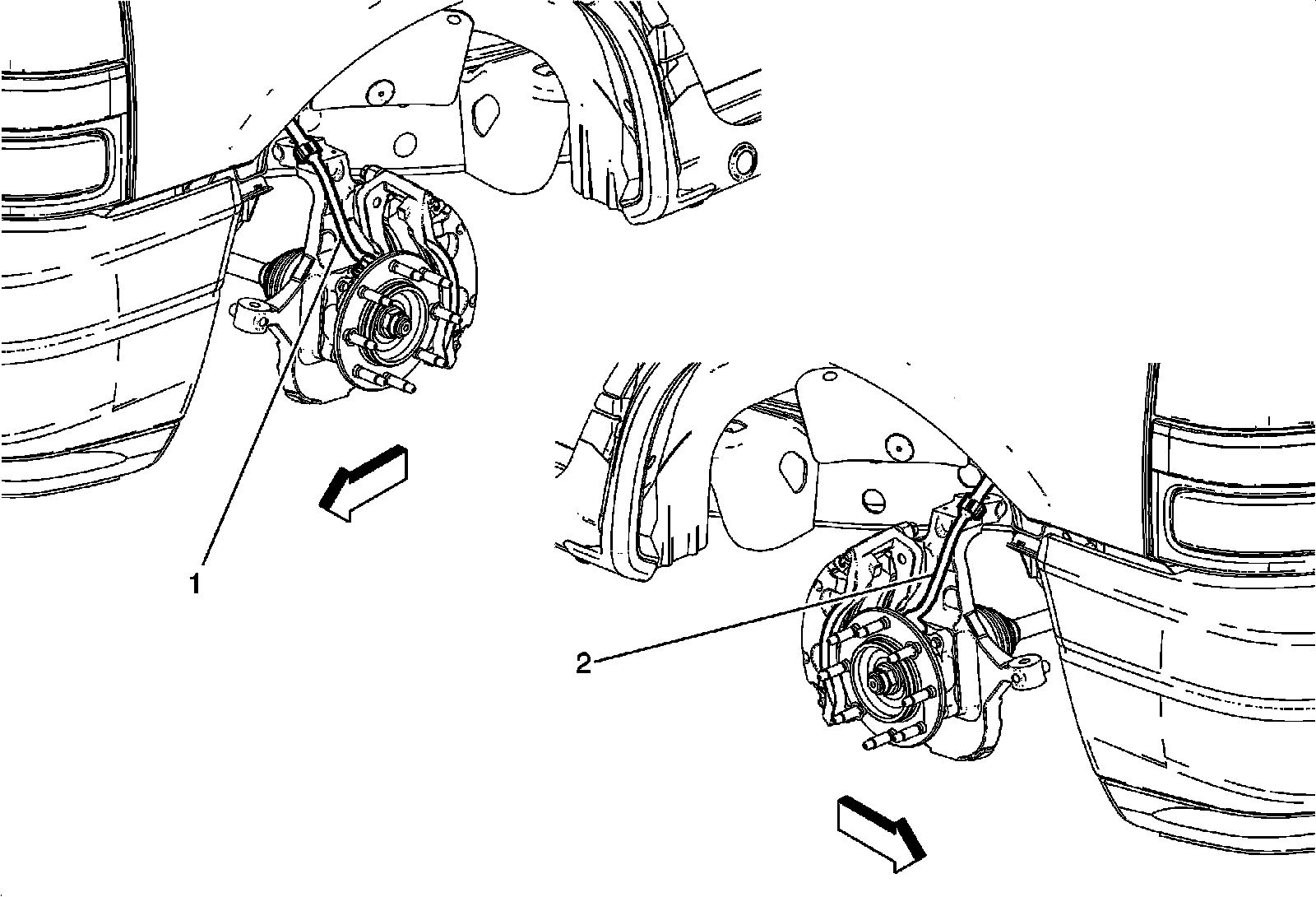 1

2