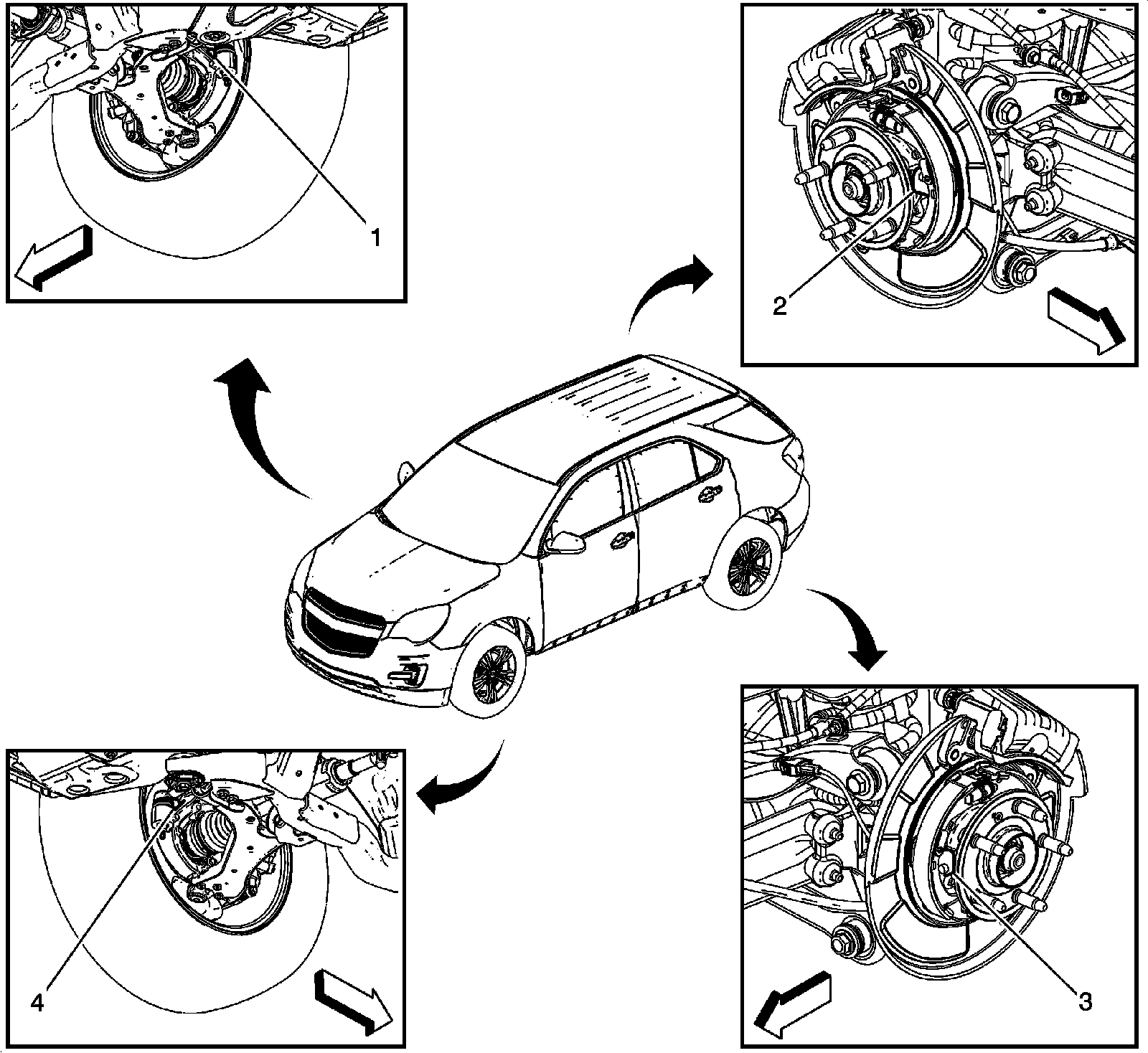 1

2

4

3