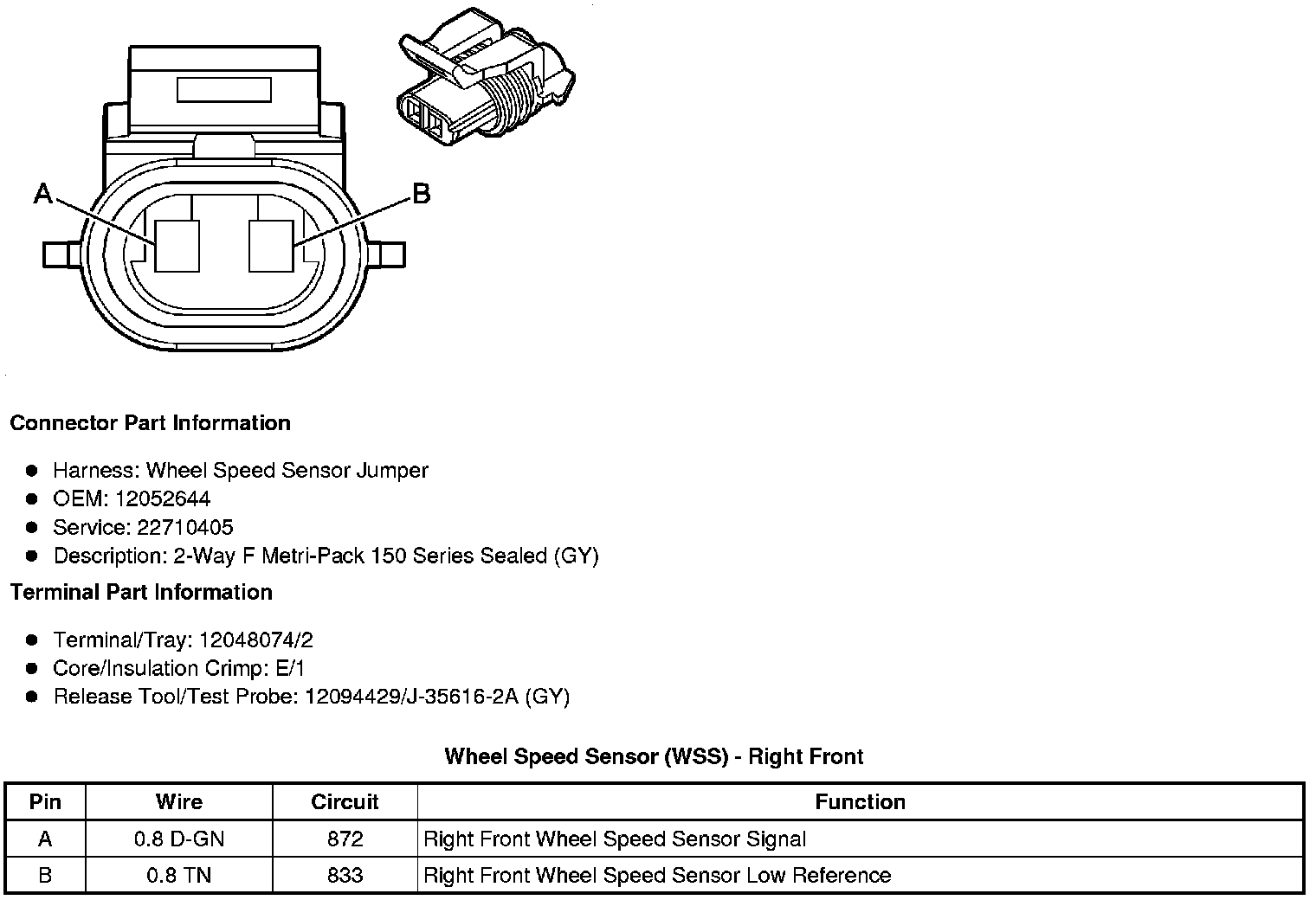 A

B

Connector Part Information

- Harness: Wheel Speed Sensor Jumper
- OEM: 12052644
- Service: 22710405
- Description: 2-Way F Metri-Pack 150 Series Sealed (GY)

Terminal Part Information

- Terminal/Tray: 12048074/2
- Core/Insulation Crimp: E/1
- Release Tool/Test Probe: 12094429/J-35616-2A (GY)

Wheel Speed Sensor (WSS) - Right Front

| Pin | Wire | Circuit | Function |
|---|---|---|---|
| A | 0.8 D-GN | 872 | Right Front Wheel Speed Sensor Signal |
| B | 0.8 TN | 833 | Right Front Wheel Speed Sensor Low Reference |