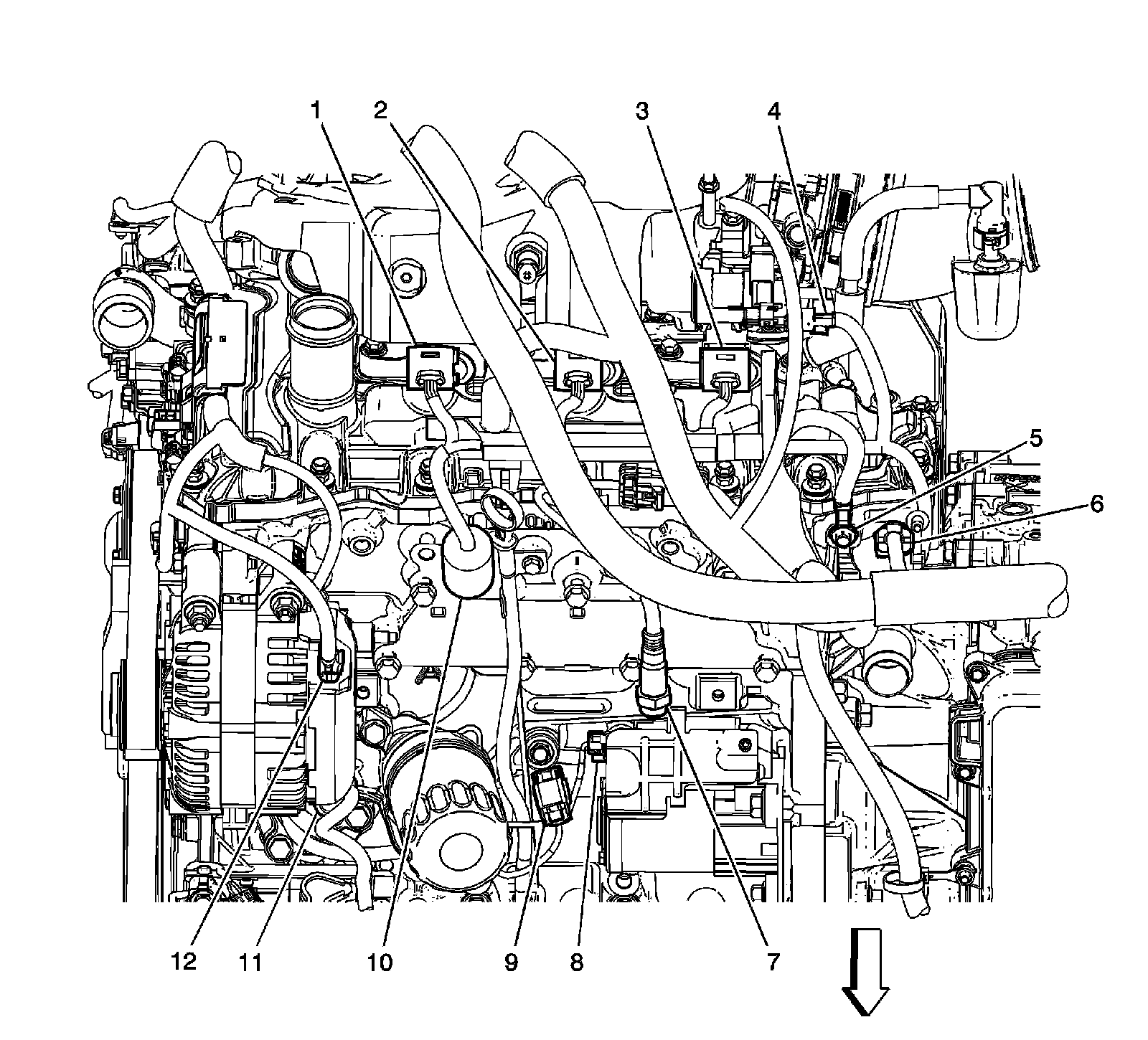 1
2
3
4
5
6
12
11
10
9
8
7