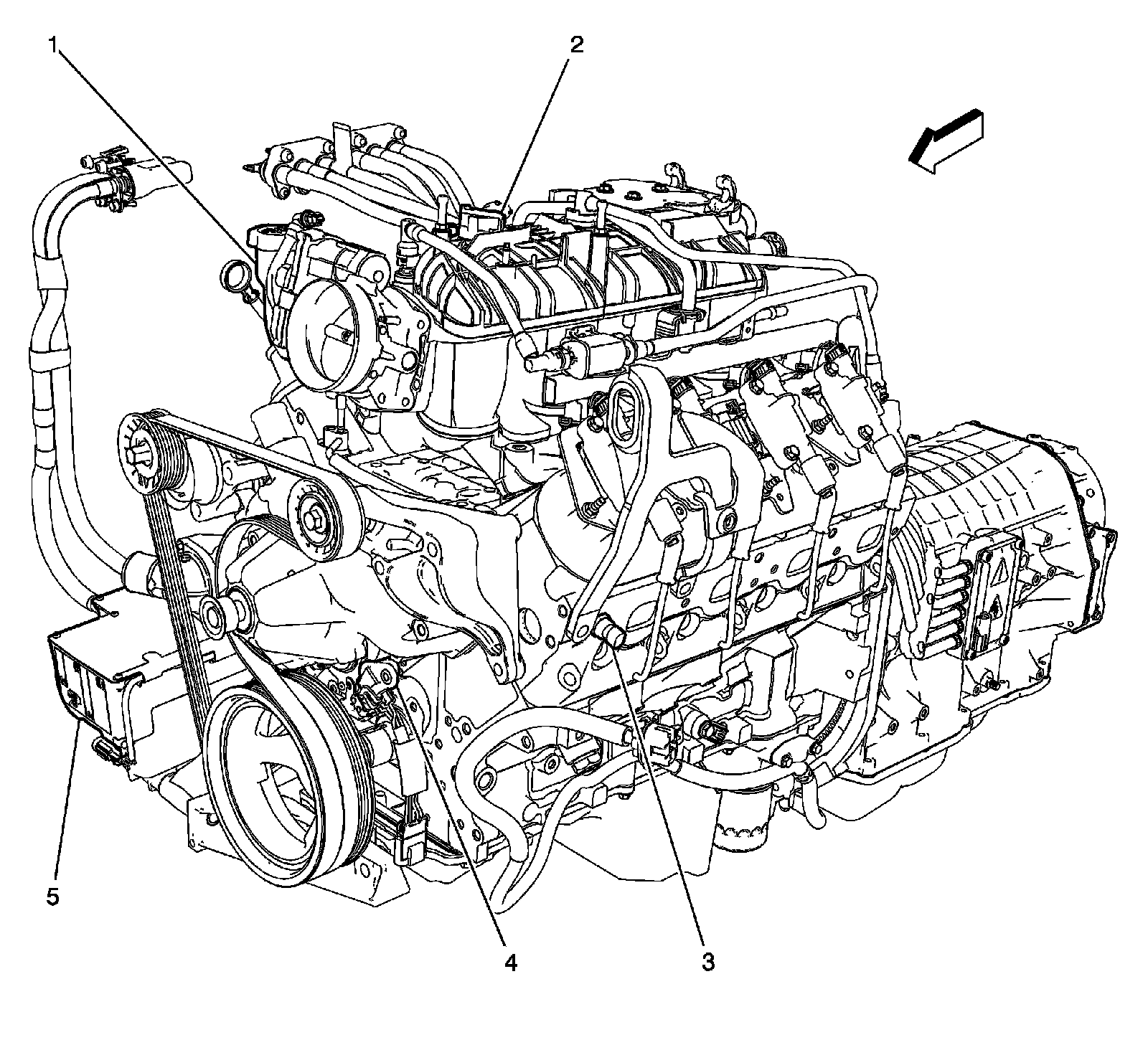 1
2
5
4
3