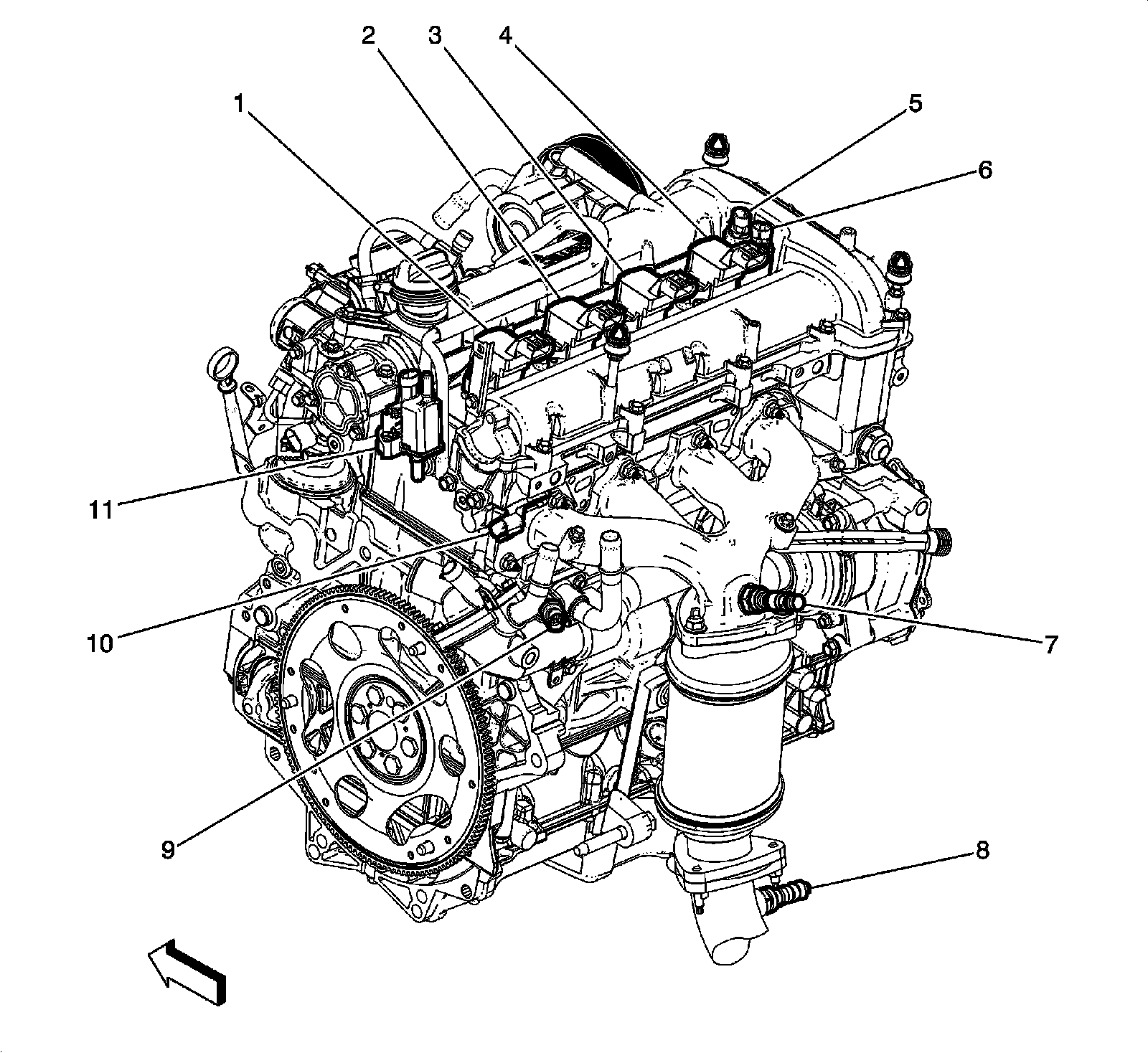 2
3
4
1
5
6
11
10
7
9
8