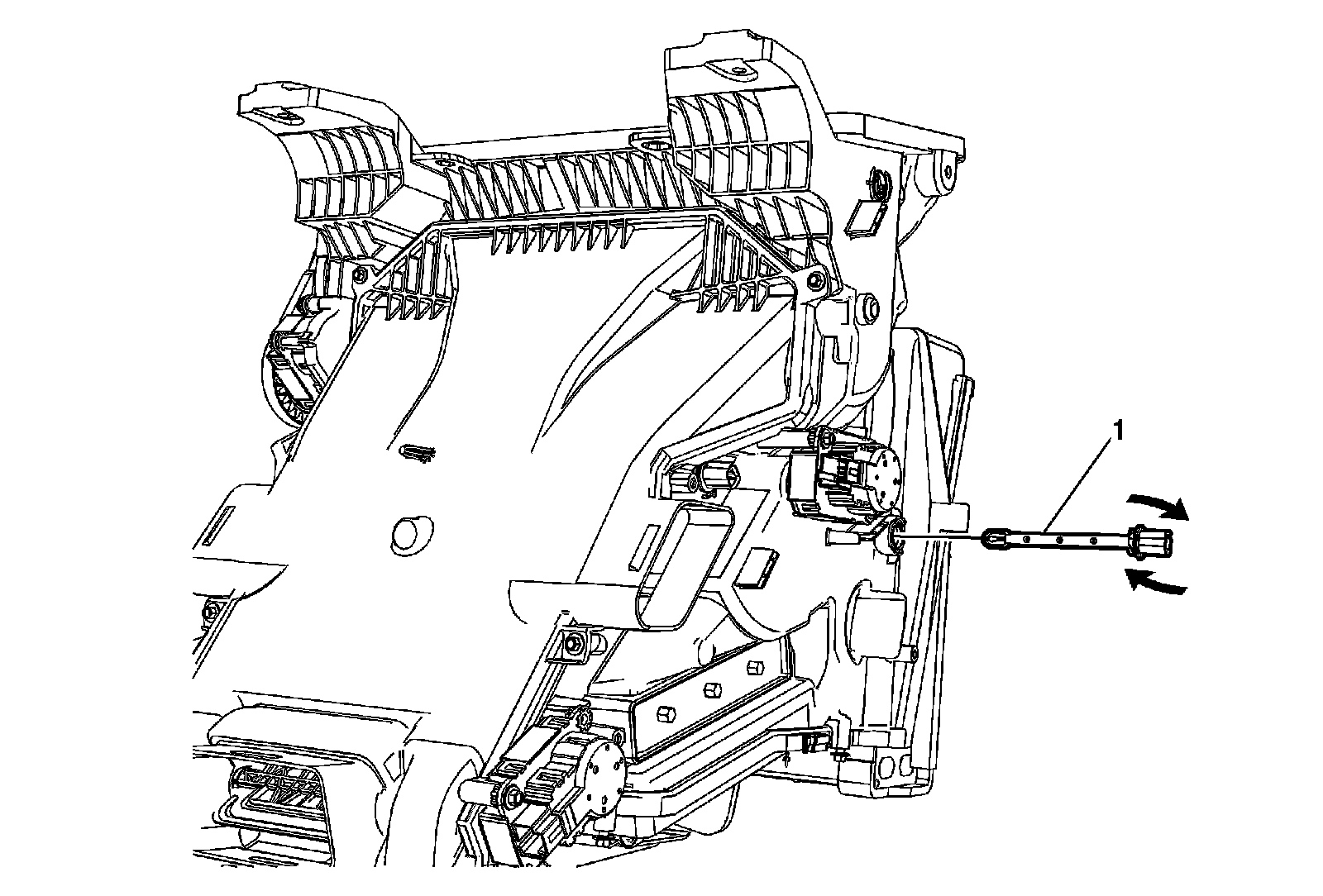 1