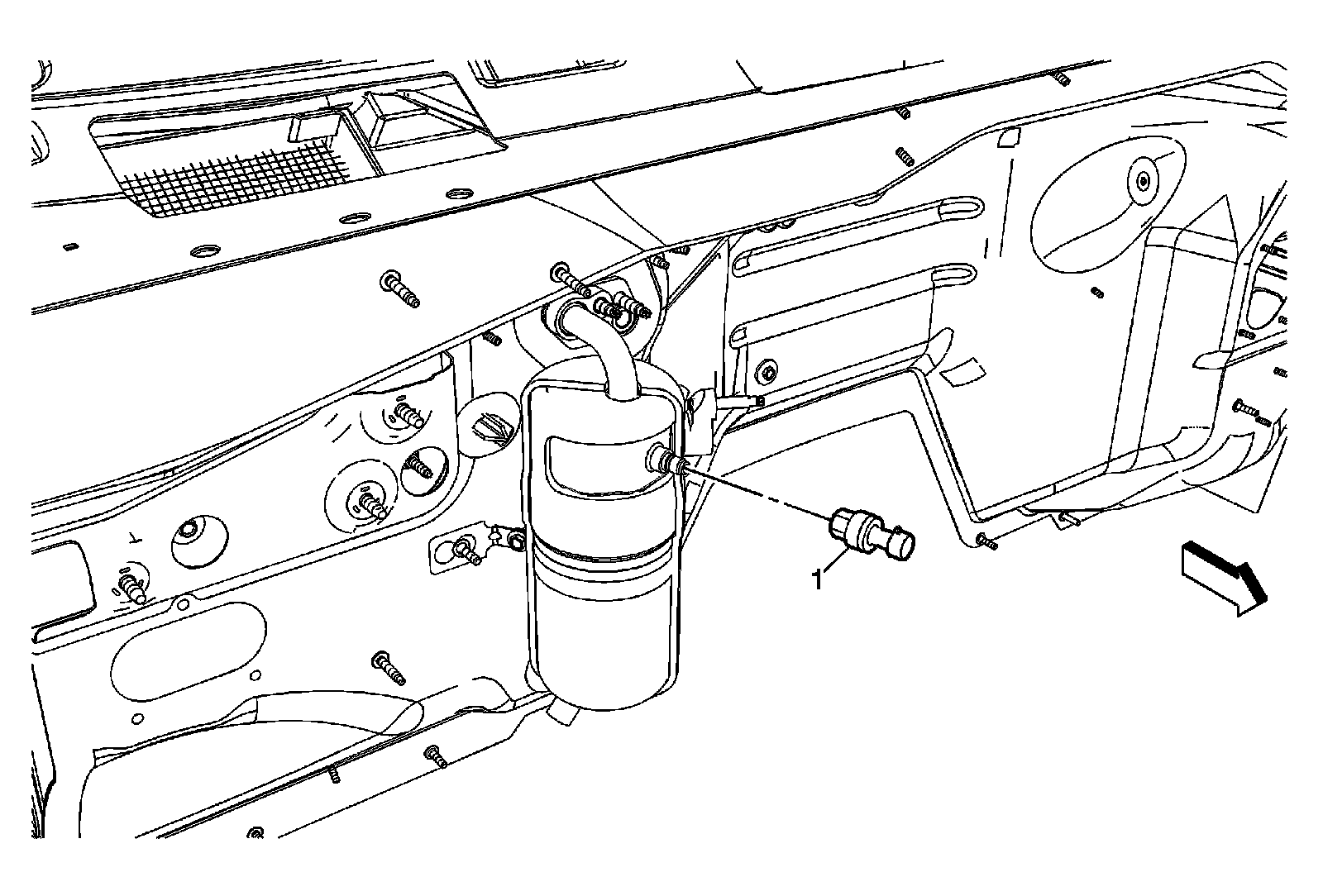 1