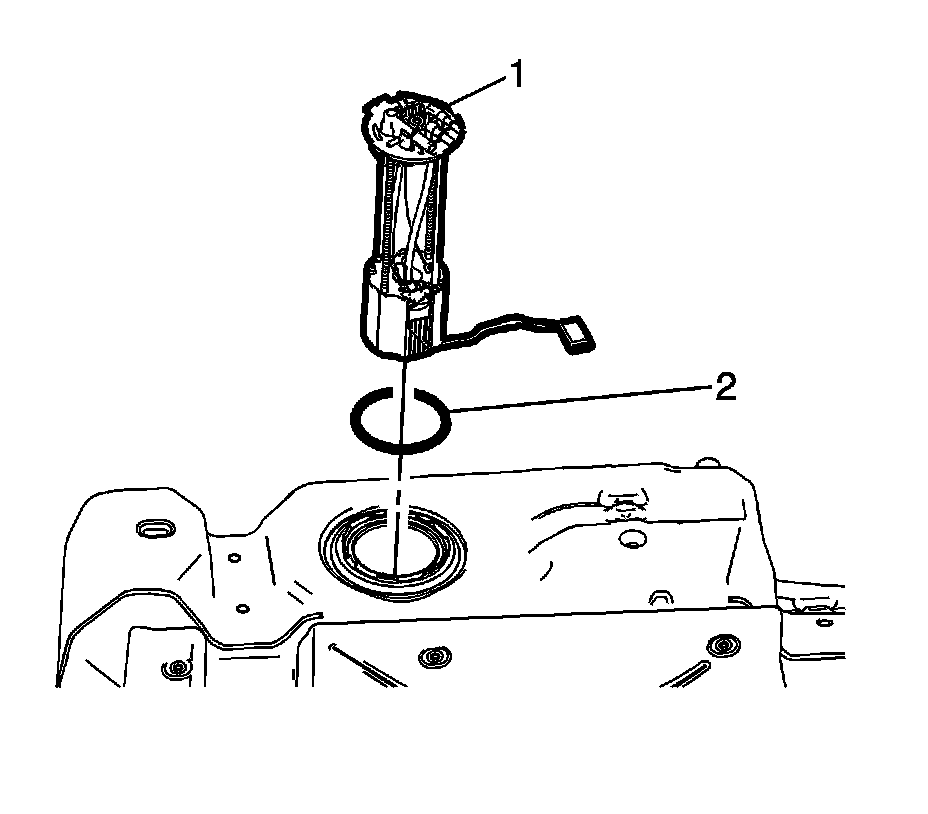 1
2