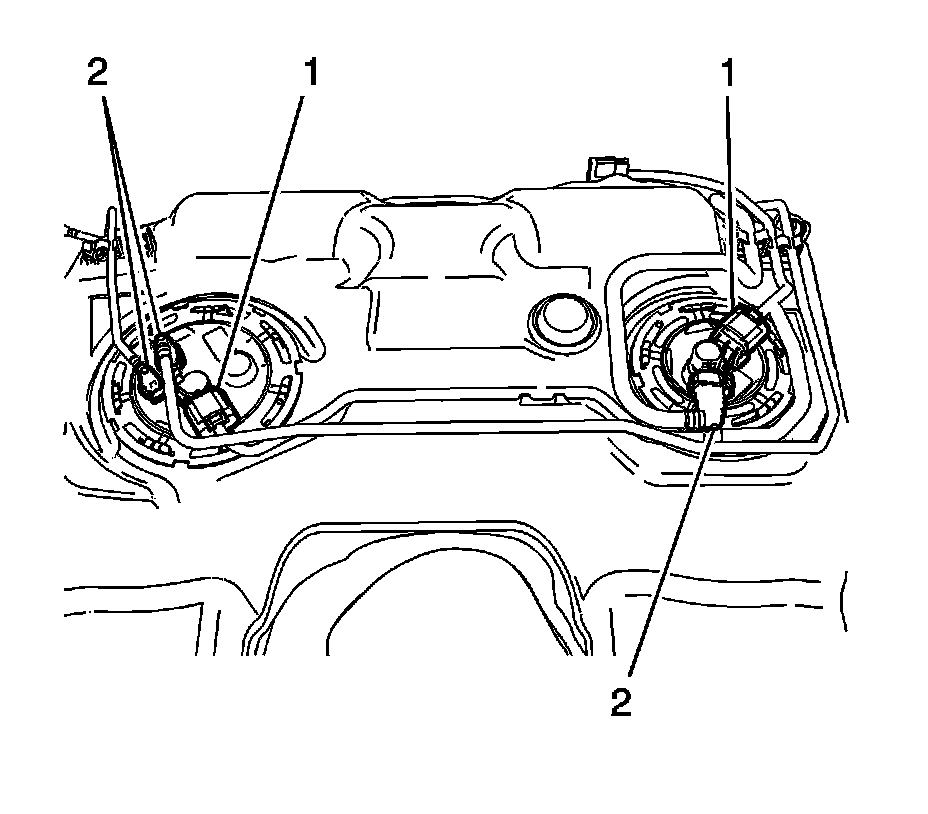 2
1
1
2