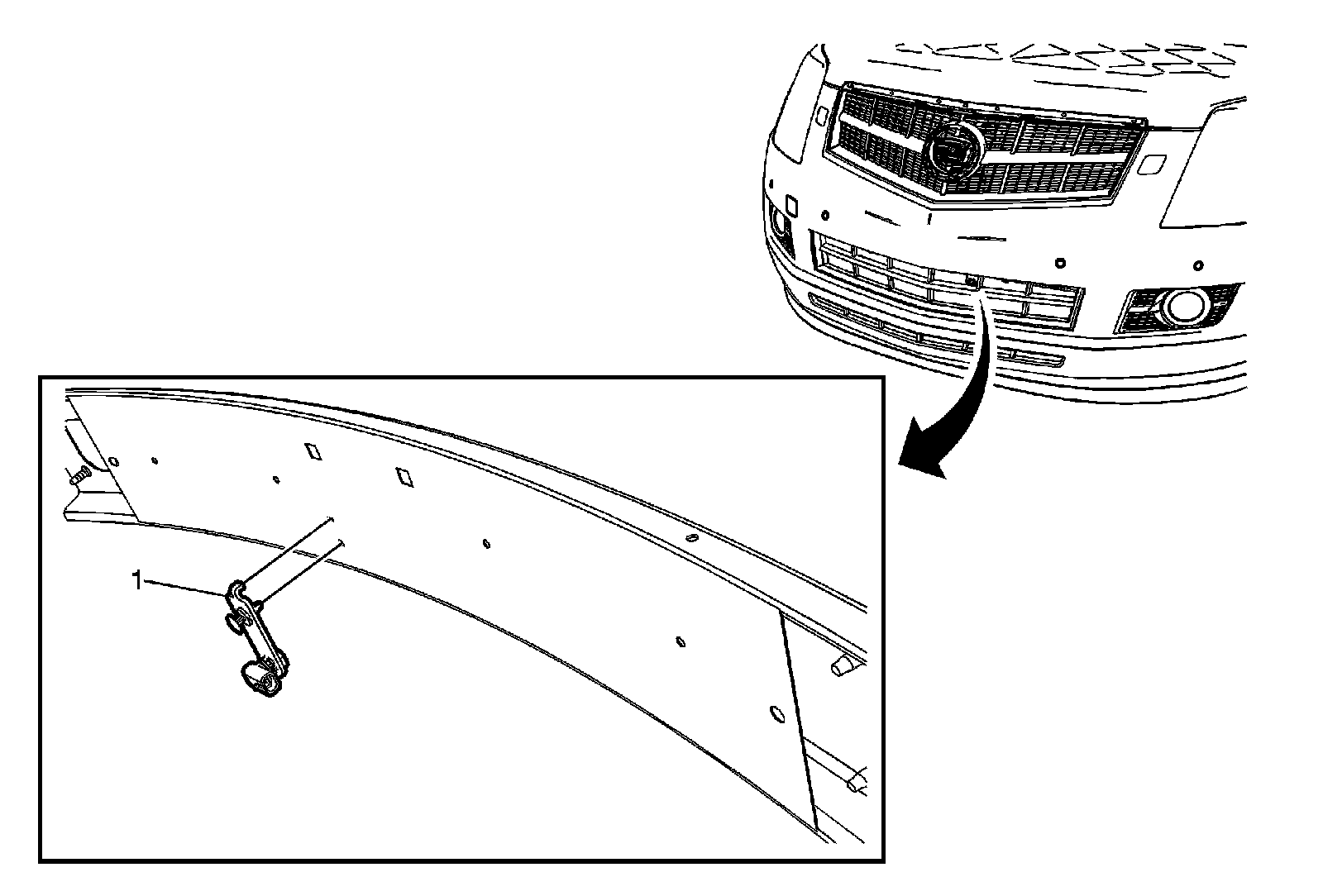 1