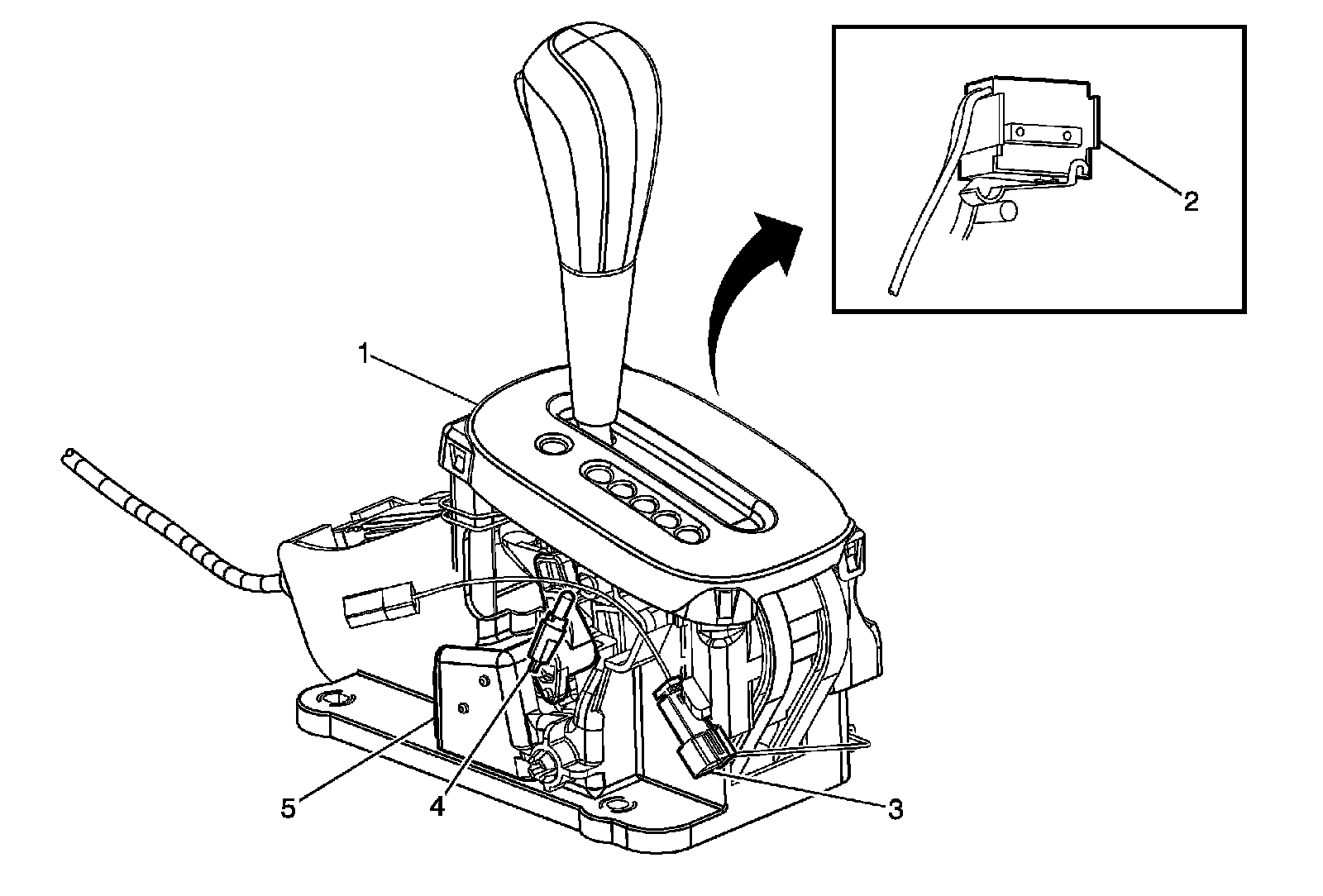 2
1
5
4
3