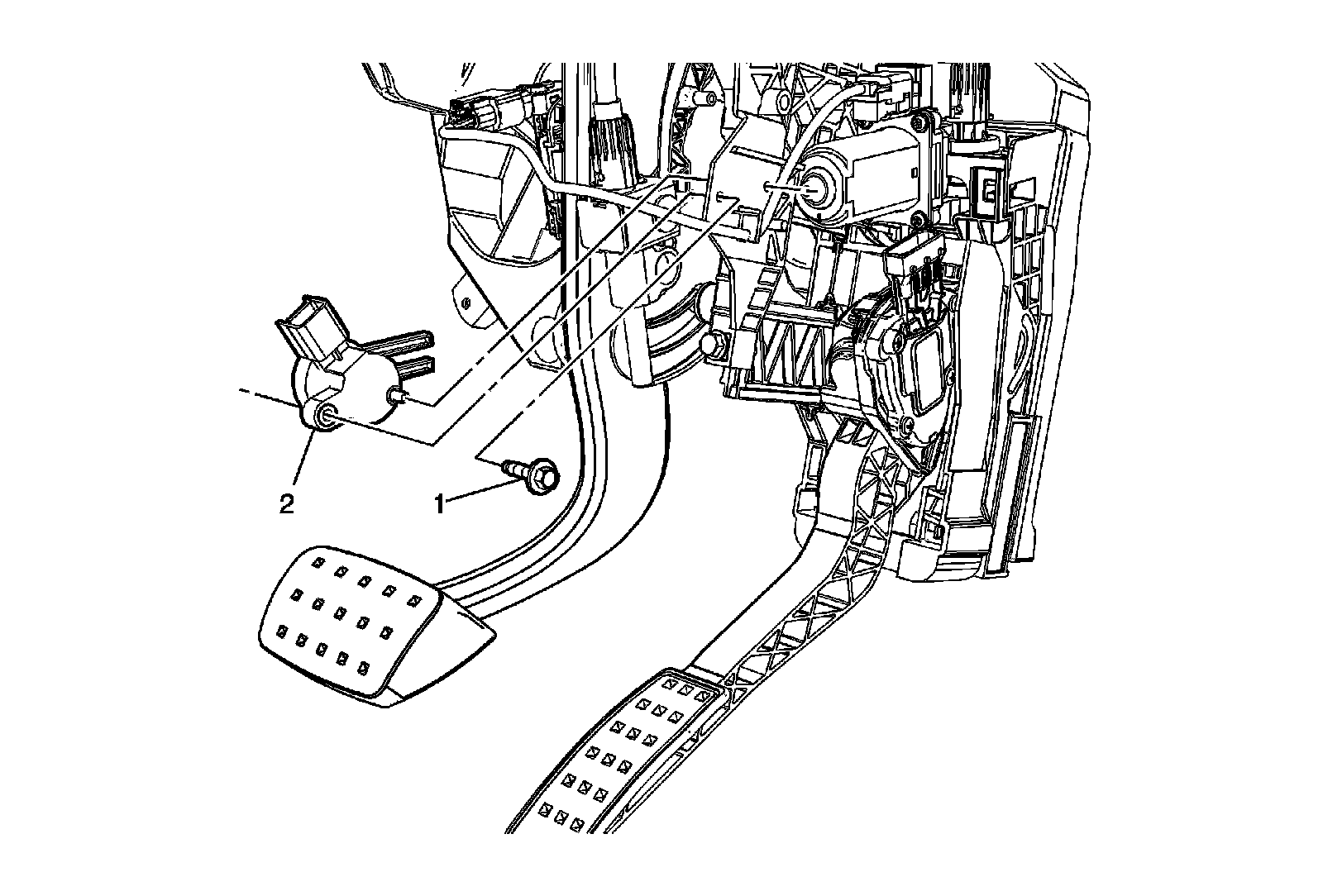 2

1