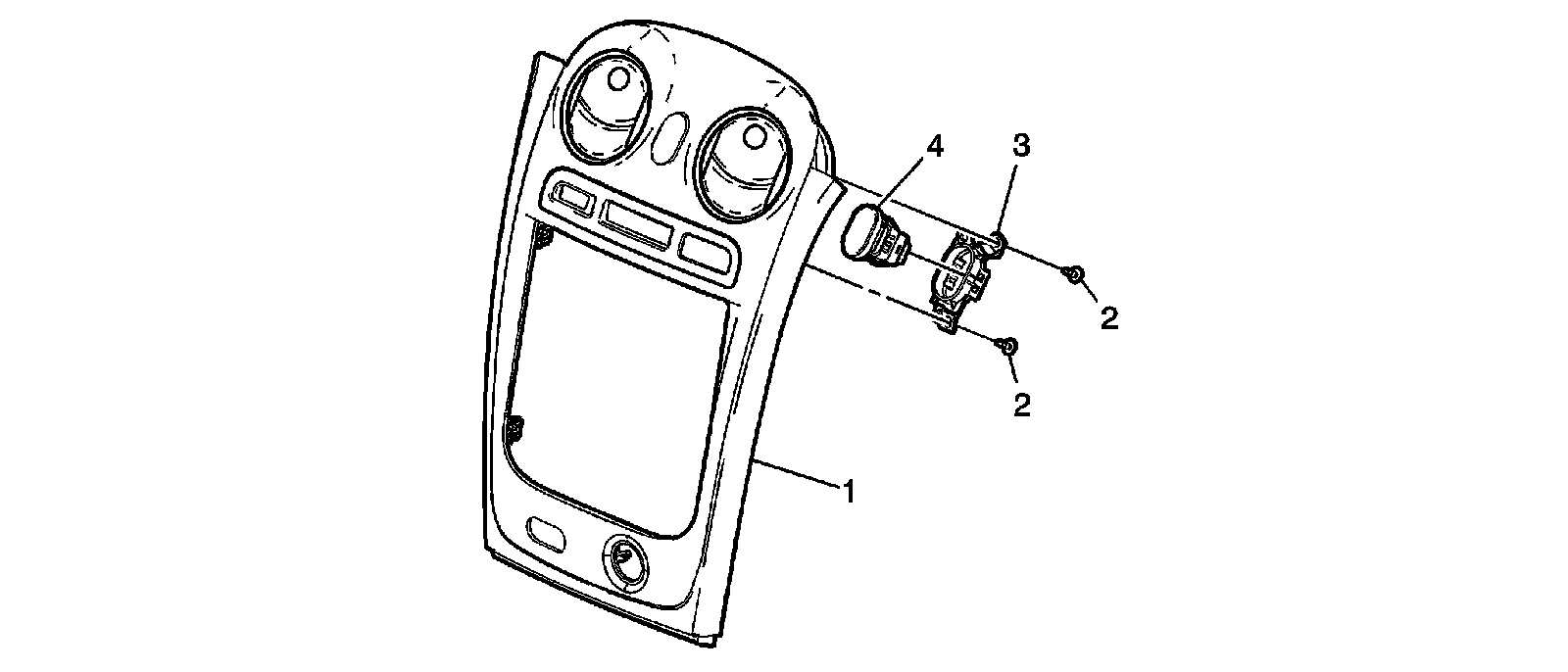 4
3
2
2
1