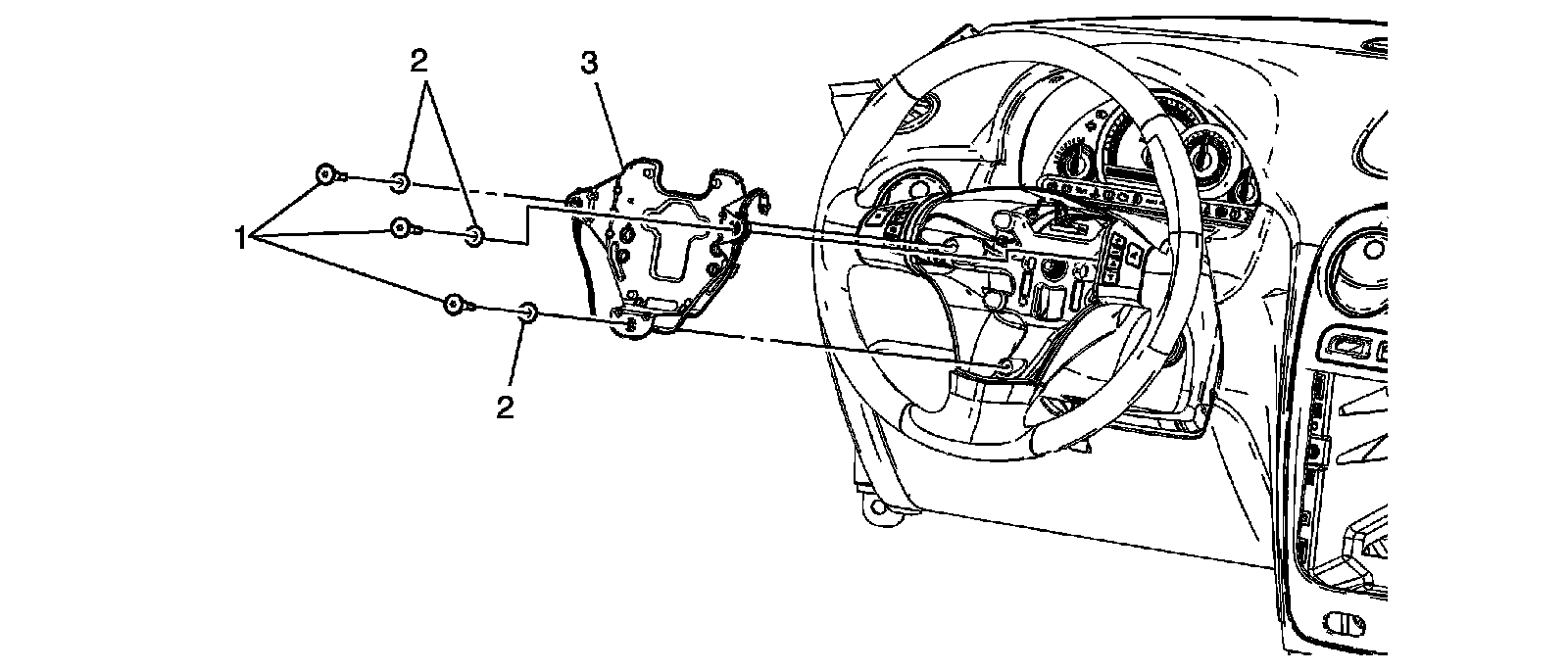 2
3
1
2