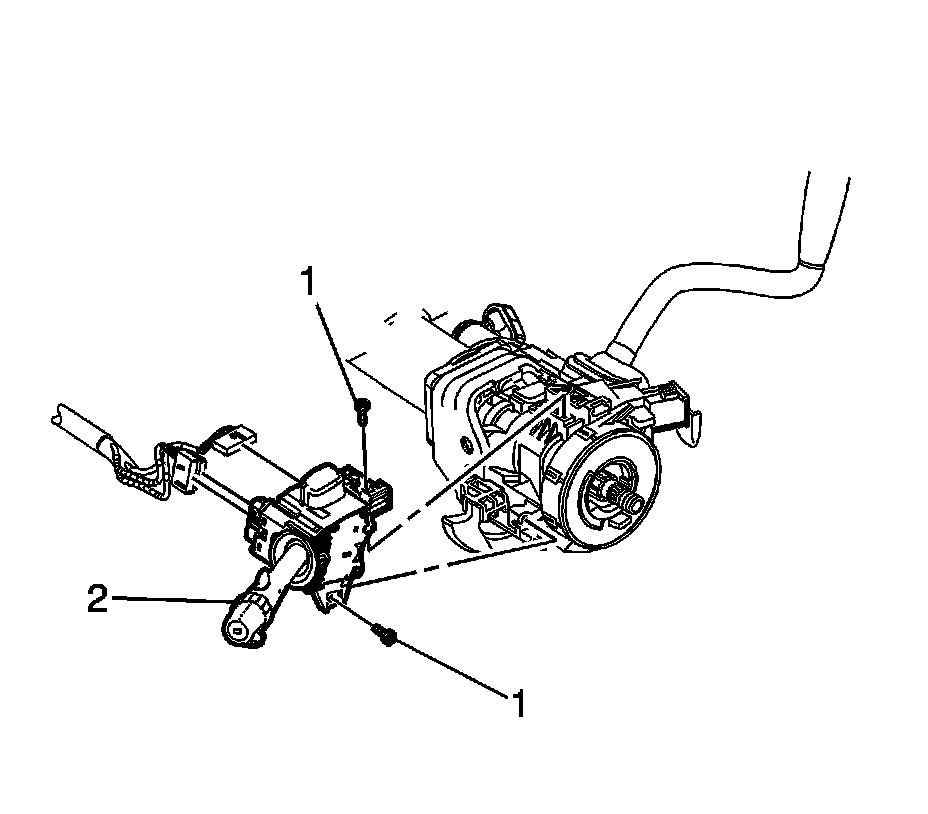 1
2
1