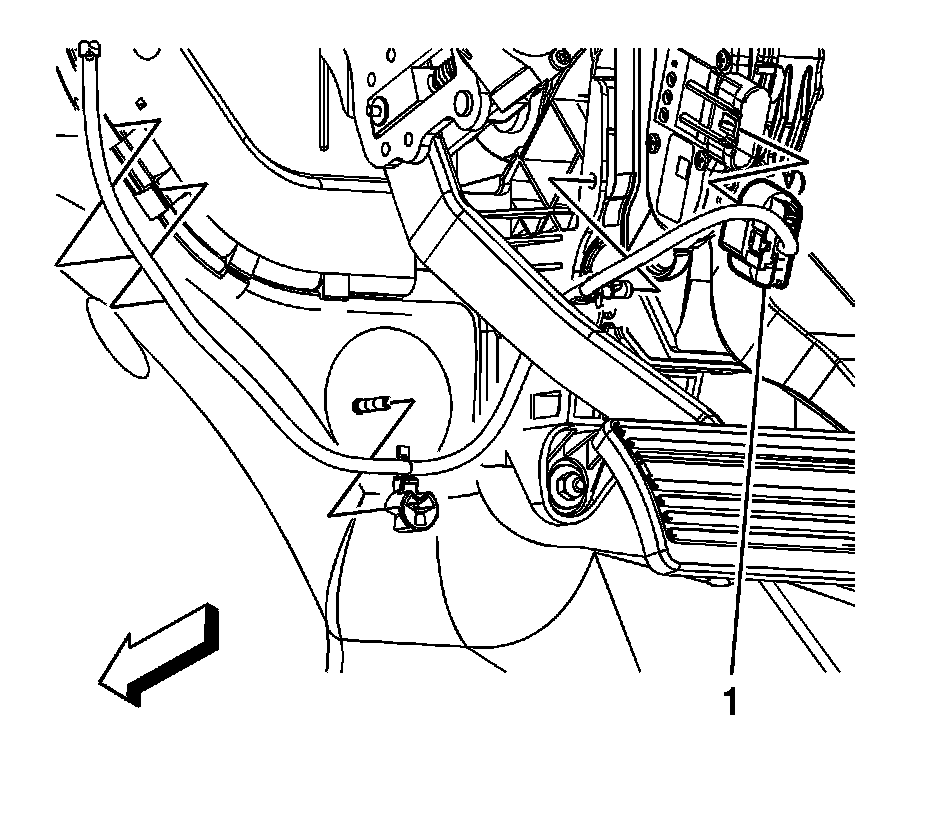 1