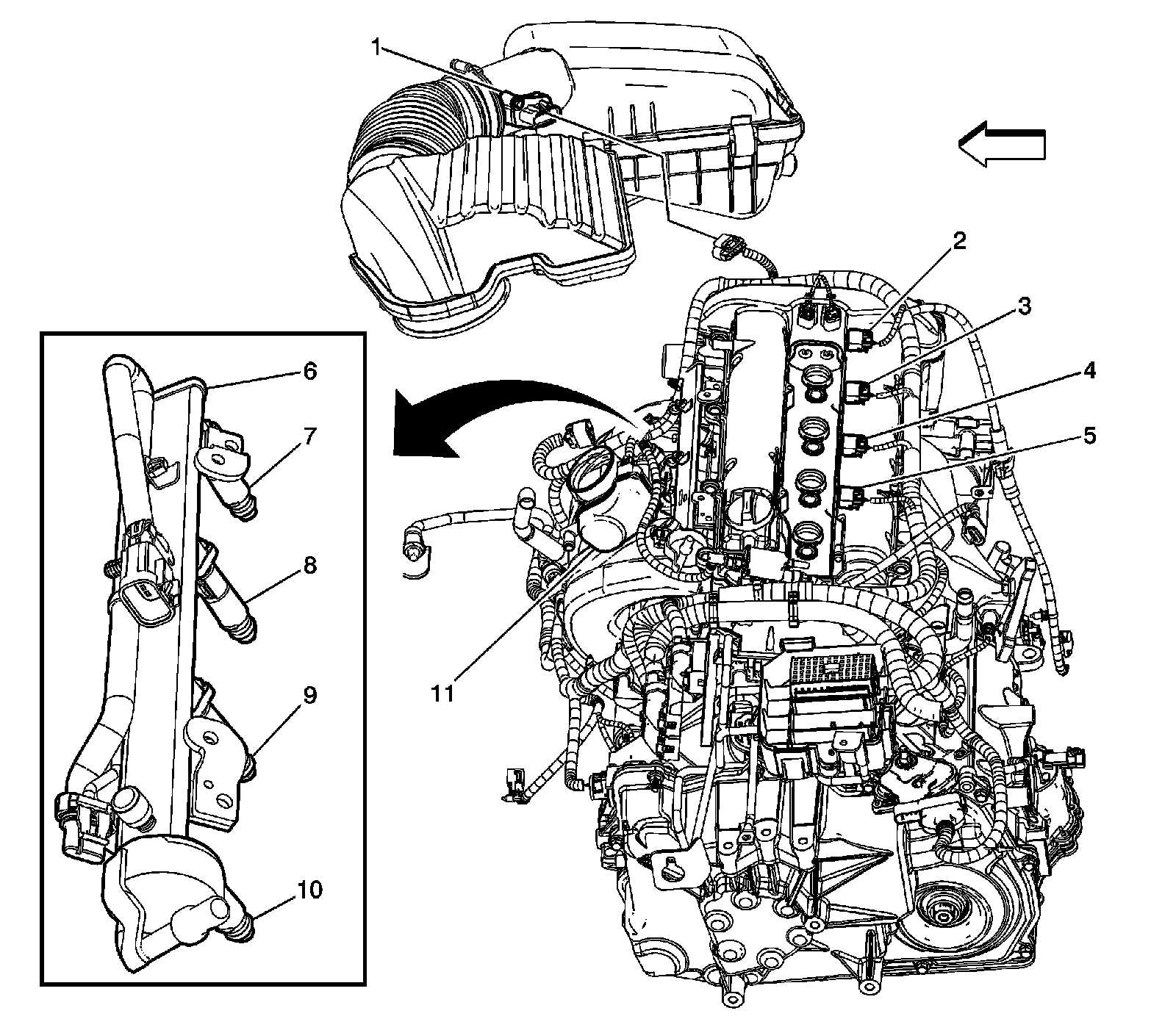 1
2
3
4
5
6
7
8
9
10
11