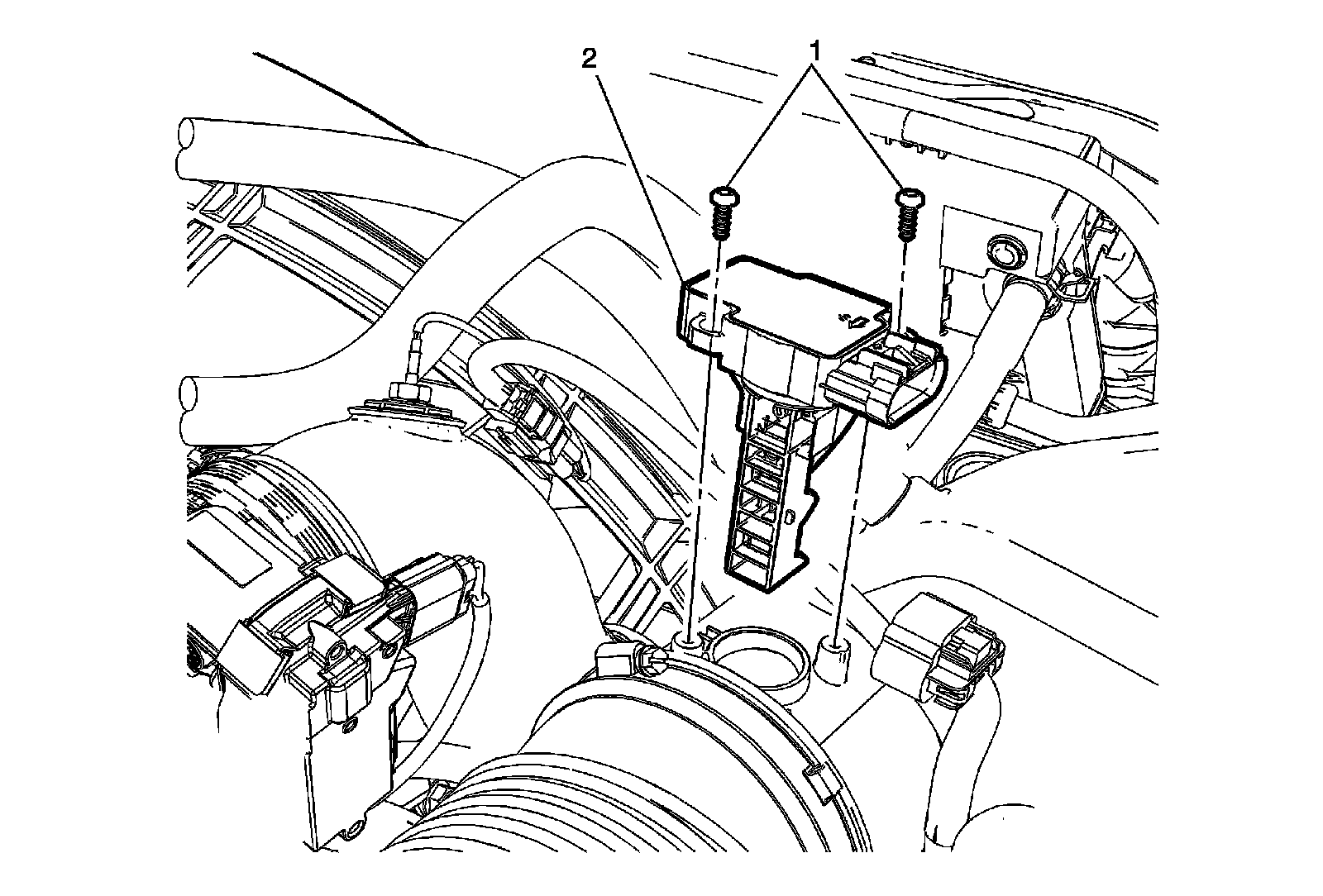 2
1