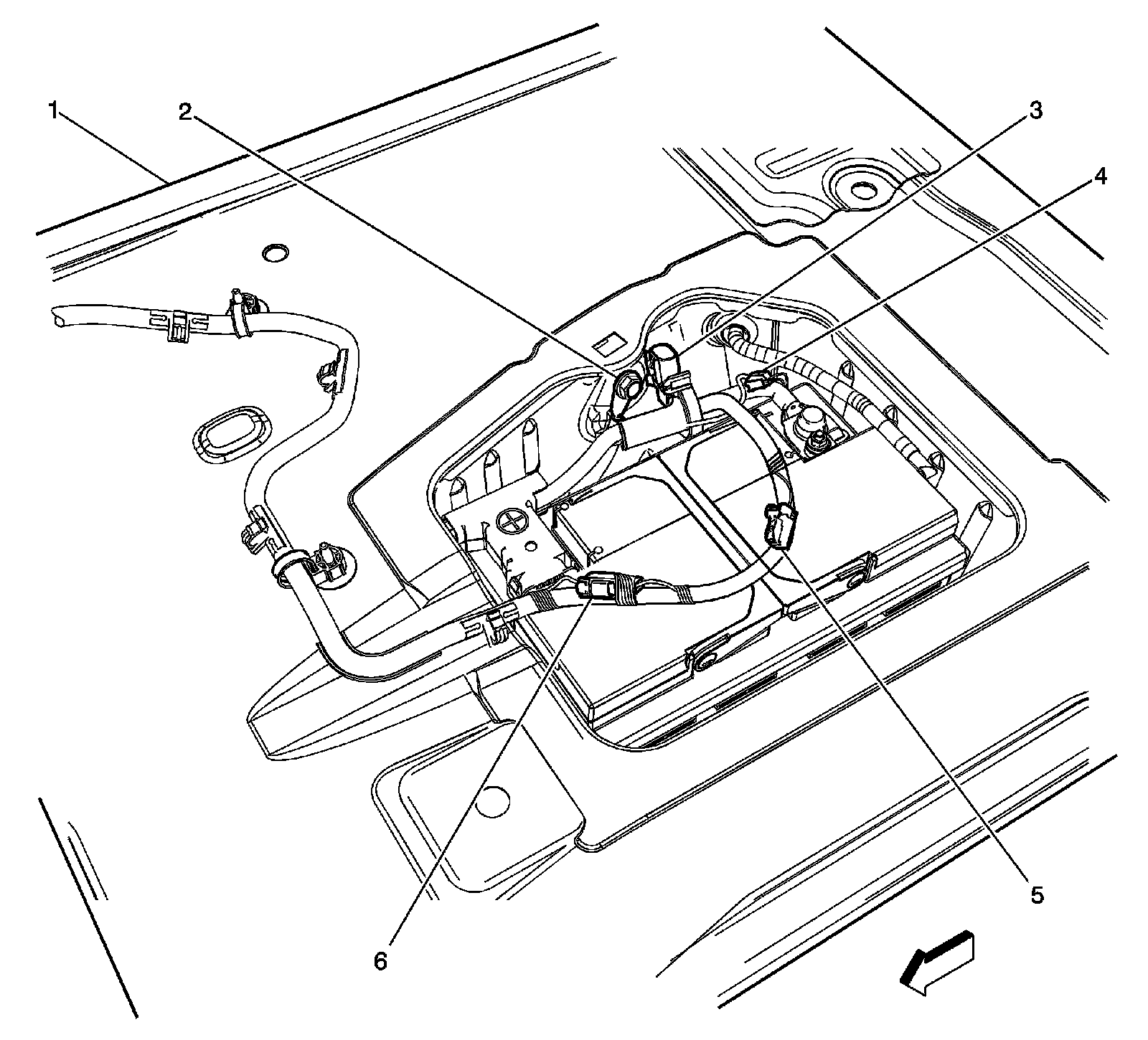 1
2
3
4
5
6