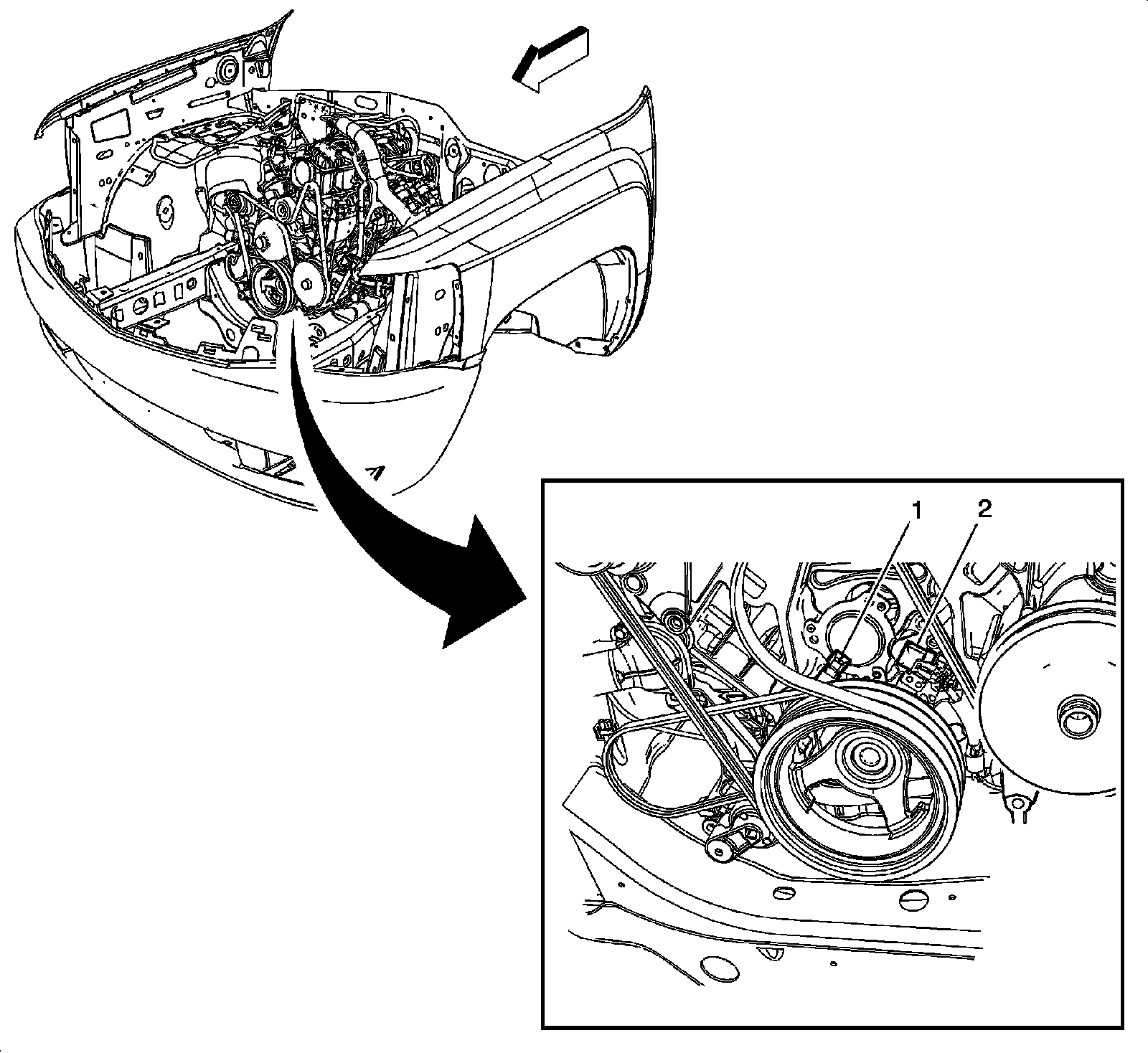 1
2