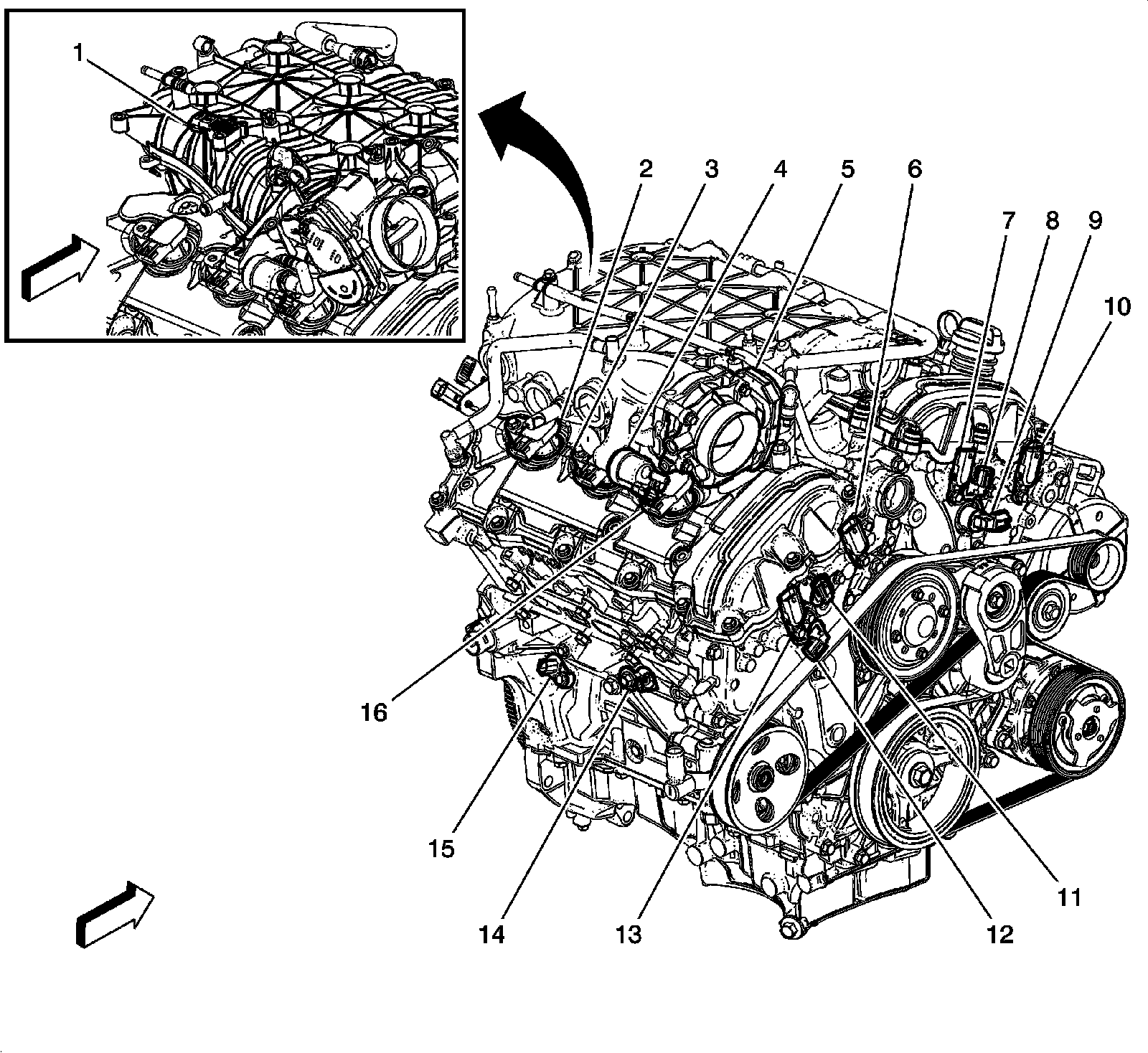 1

2 3 4 5 6 7 8 9 10

16

15

14 13 12 11