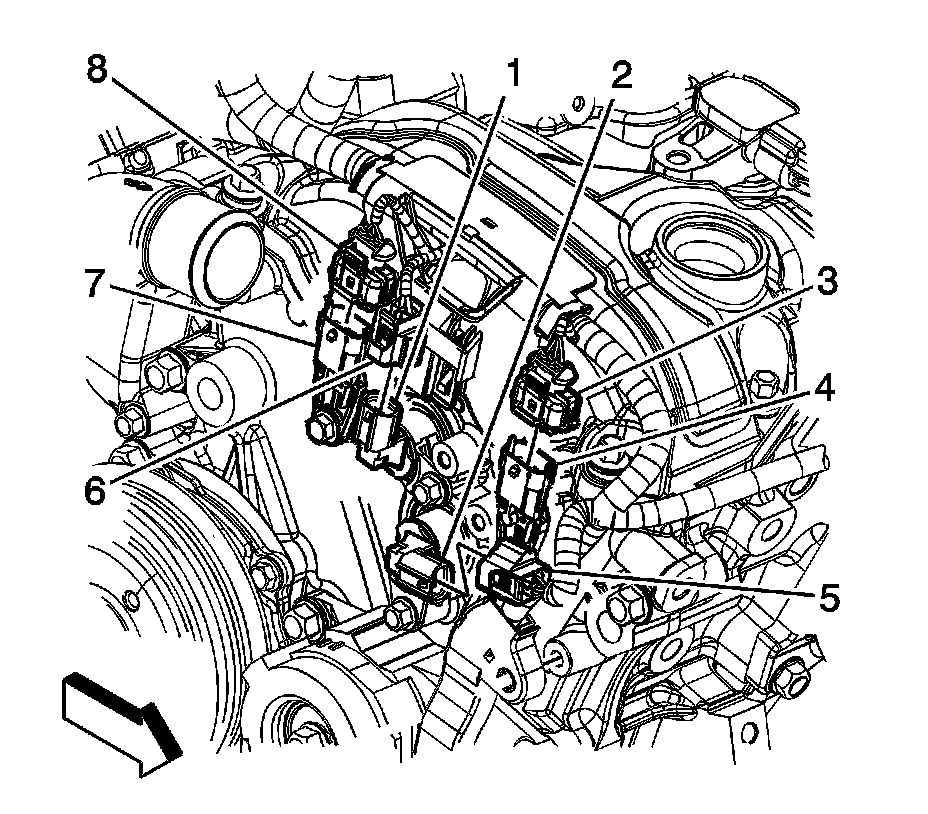 8
1
2
7
3
4
6
5