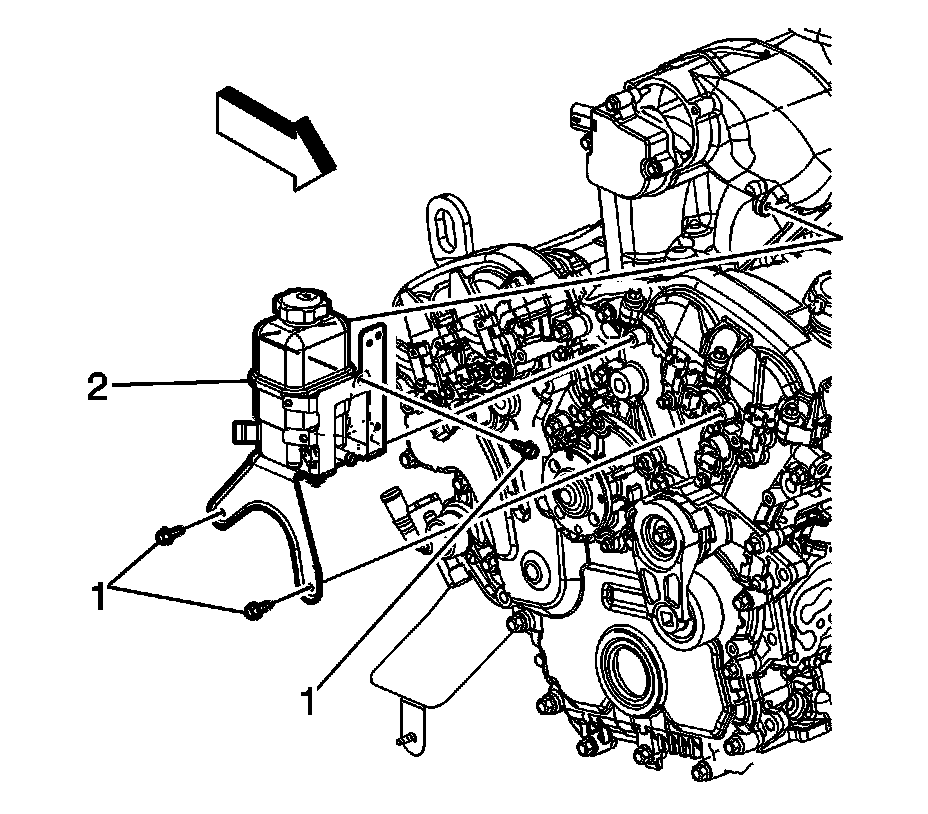 2
1
1