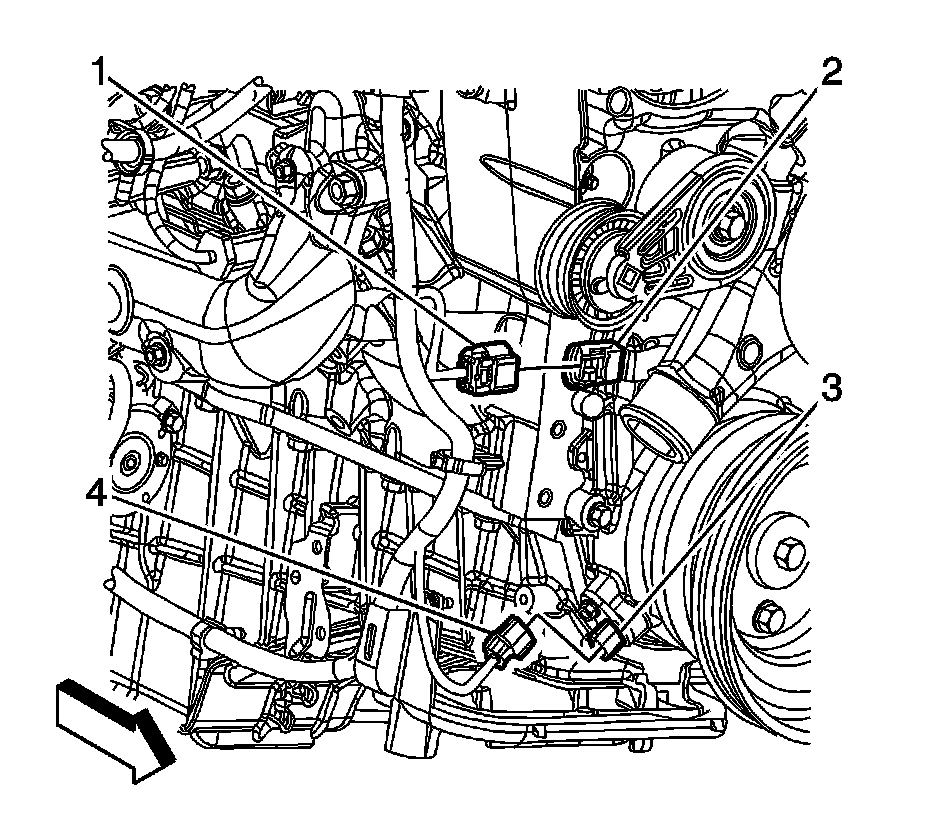 1
2
3
4