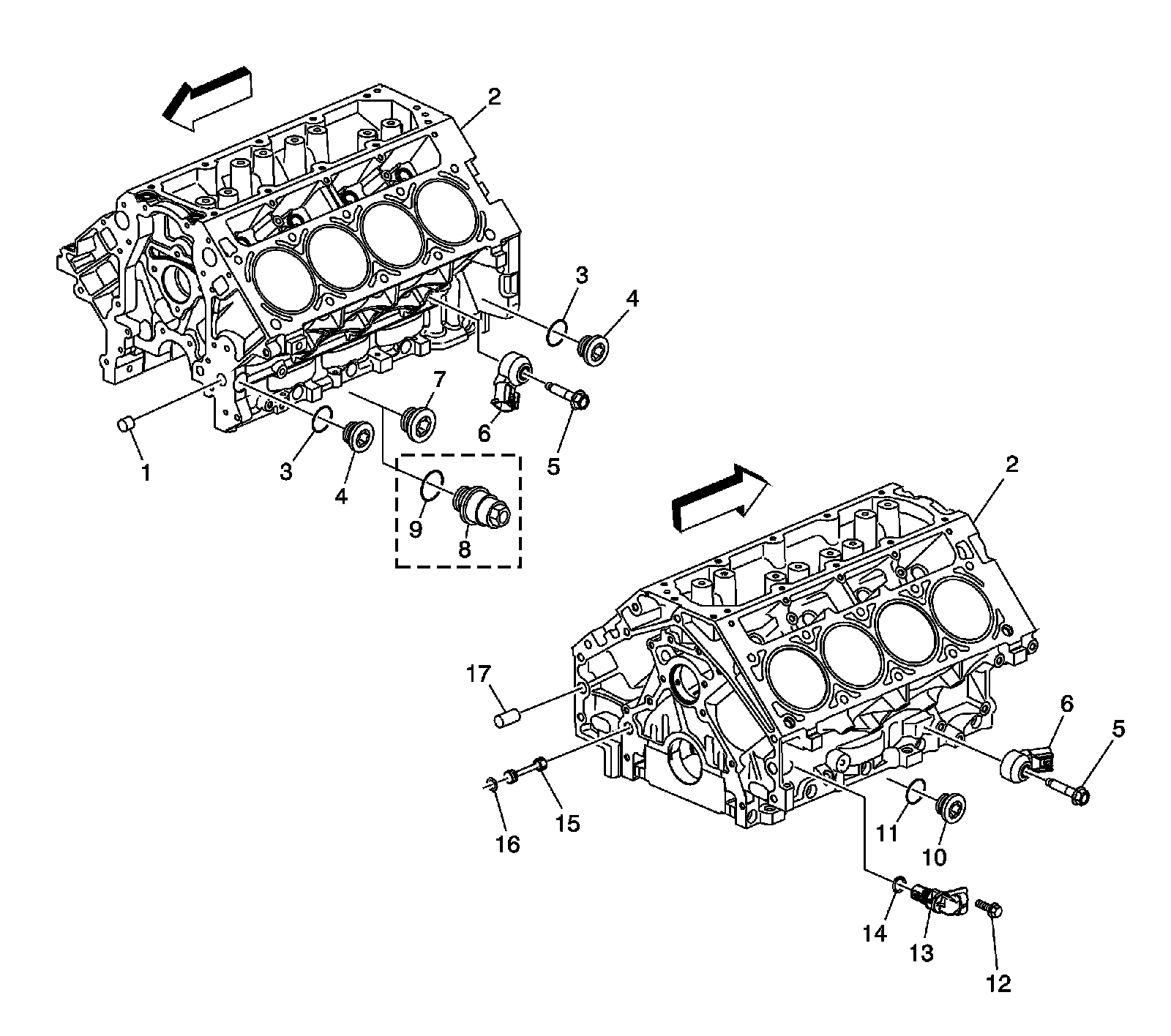 2
3
4
7
6
5
1
3
4
9
8
2
17
6
5
16
15
11
10
14
13
12