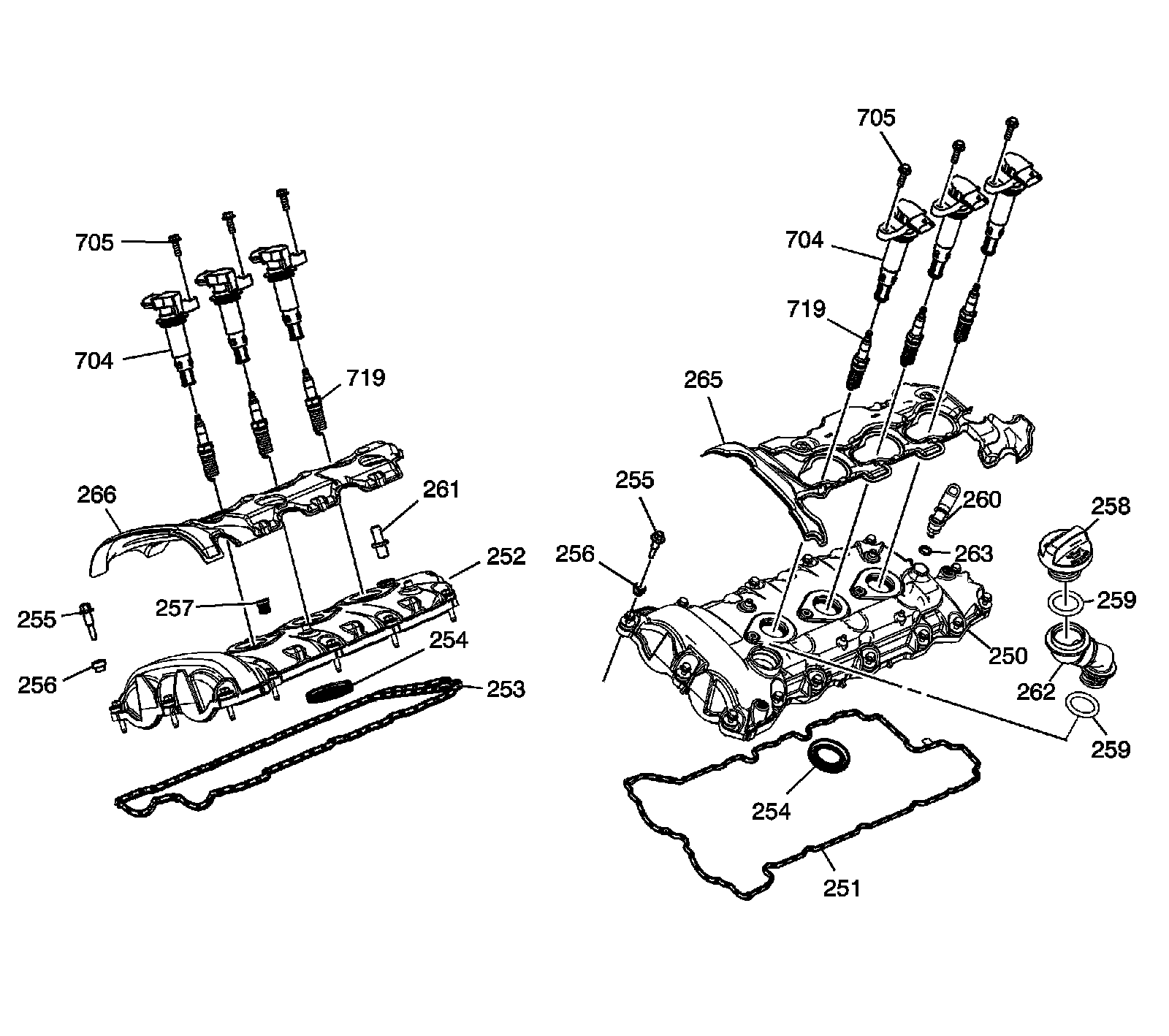 705
704
719
266
261
252
257
255
254
256
253
705
704
719
265
255
260
258
256
263
259
250
262
259
254
251