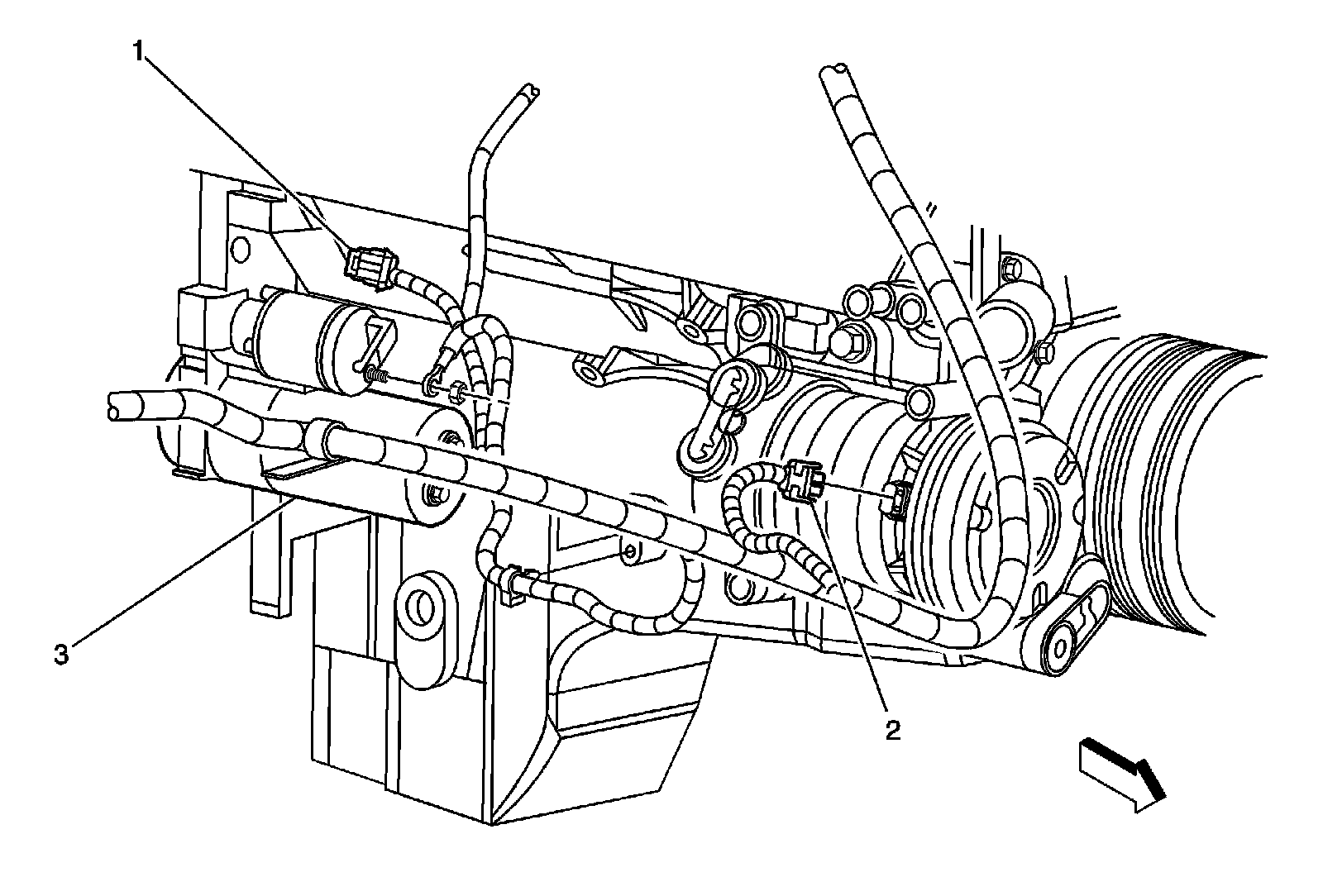 1
3
2