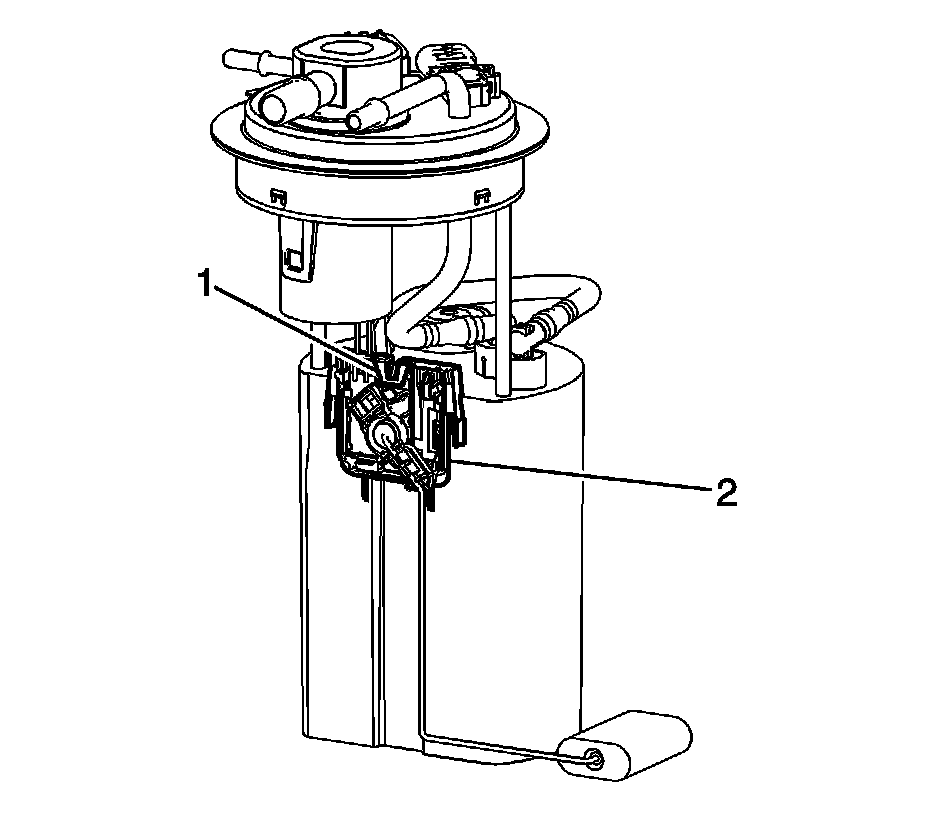 1
2