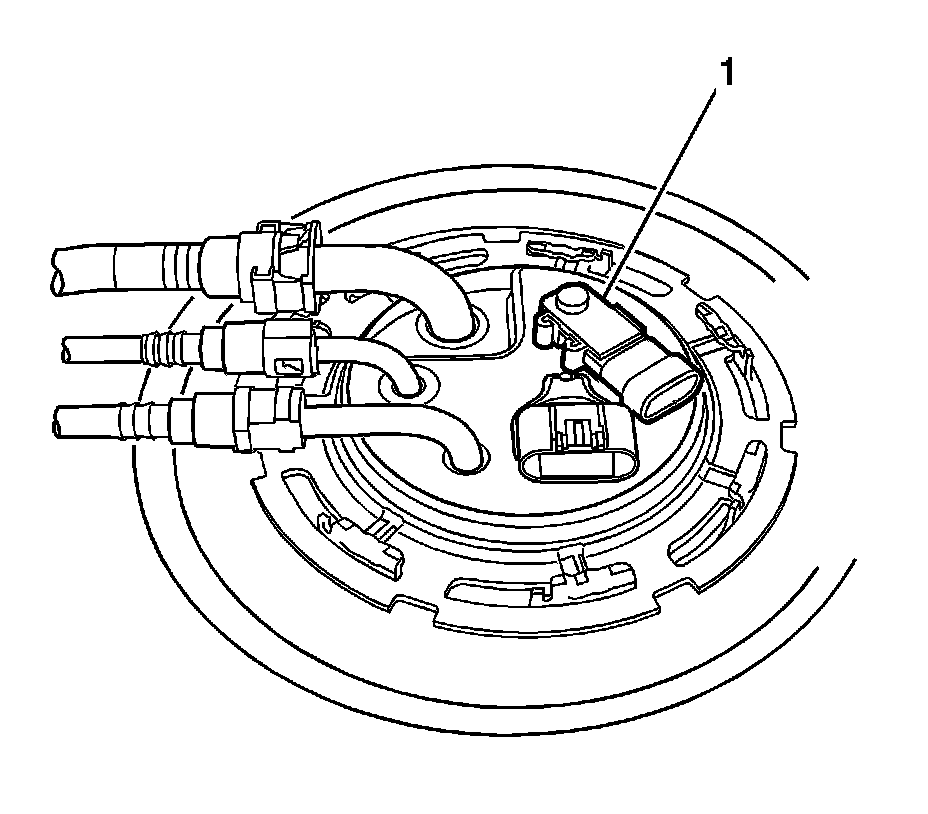 1