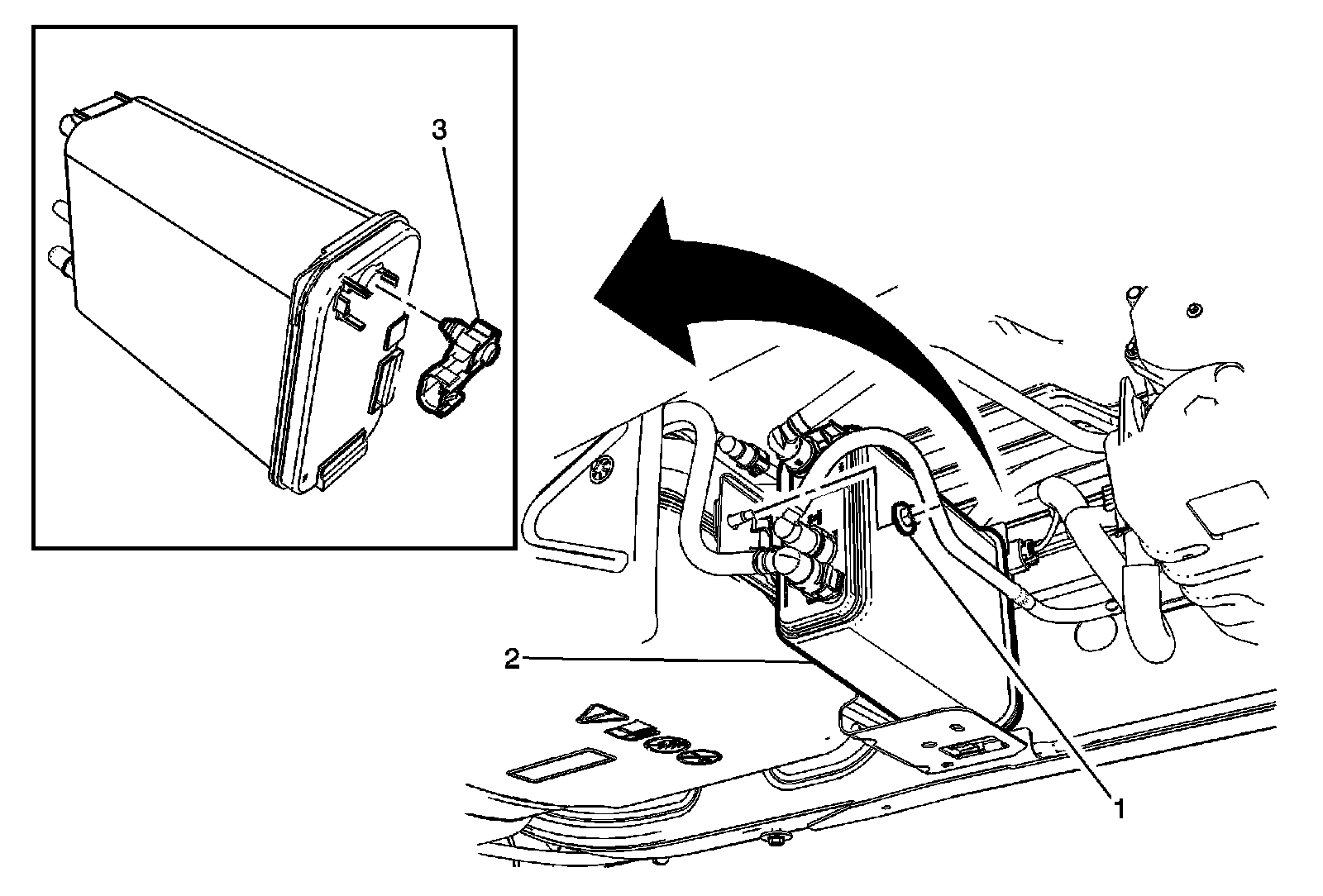 3

2

1