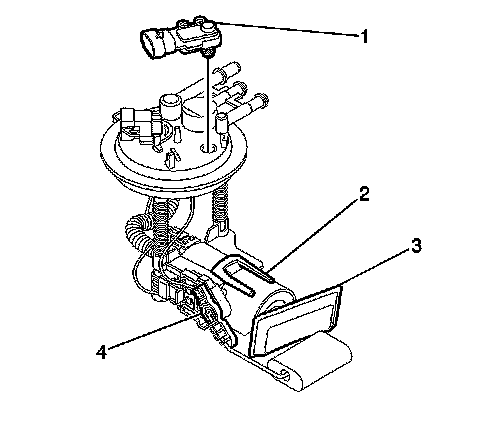 1
2
3
4