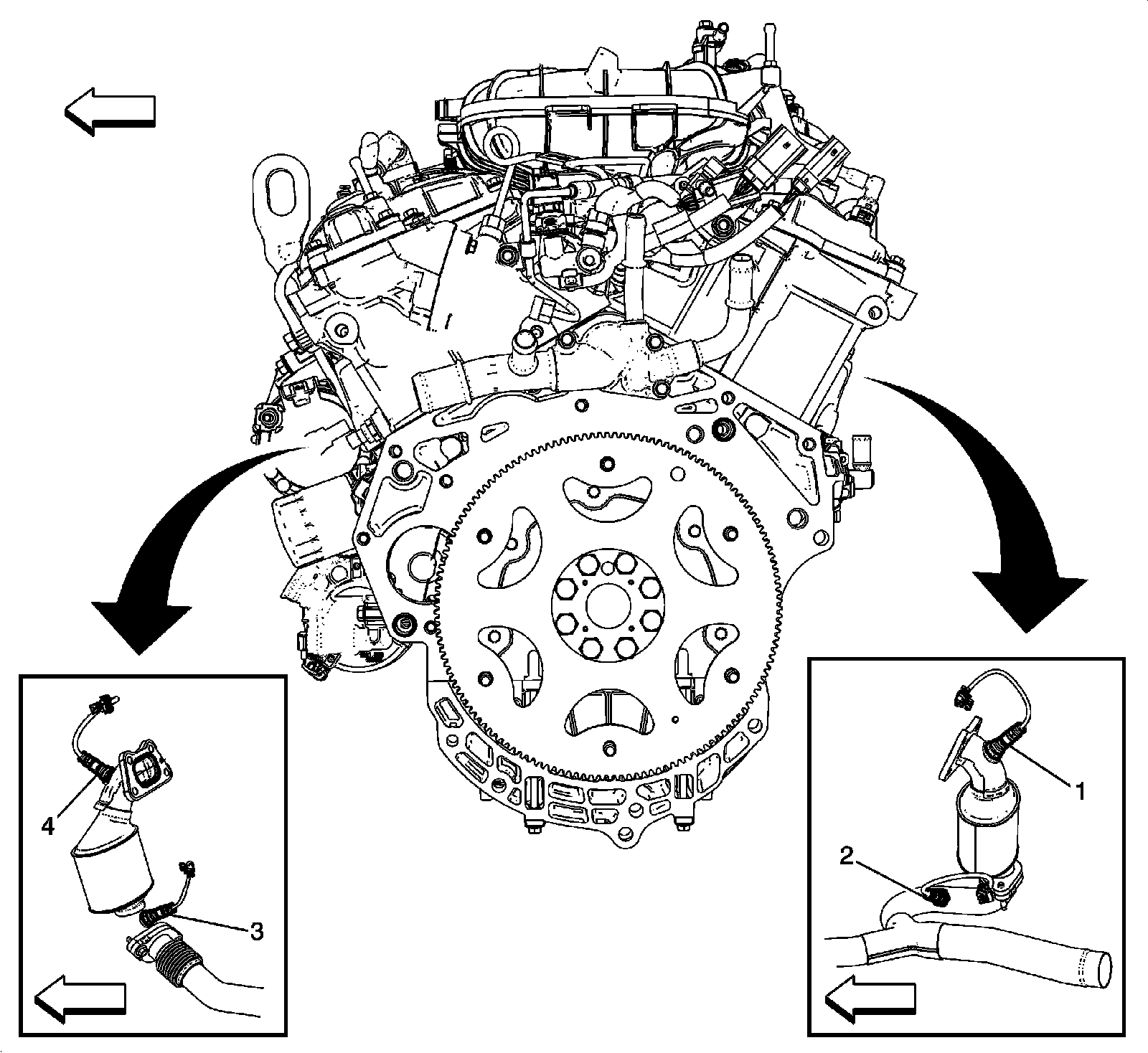 4
3
1
2