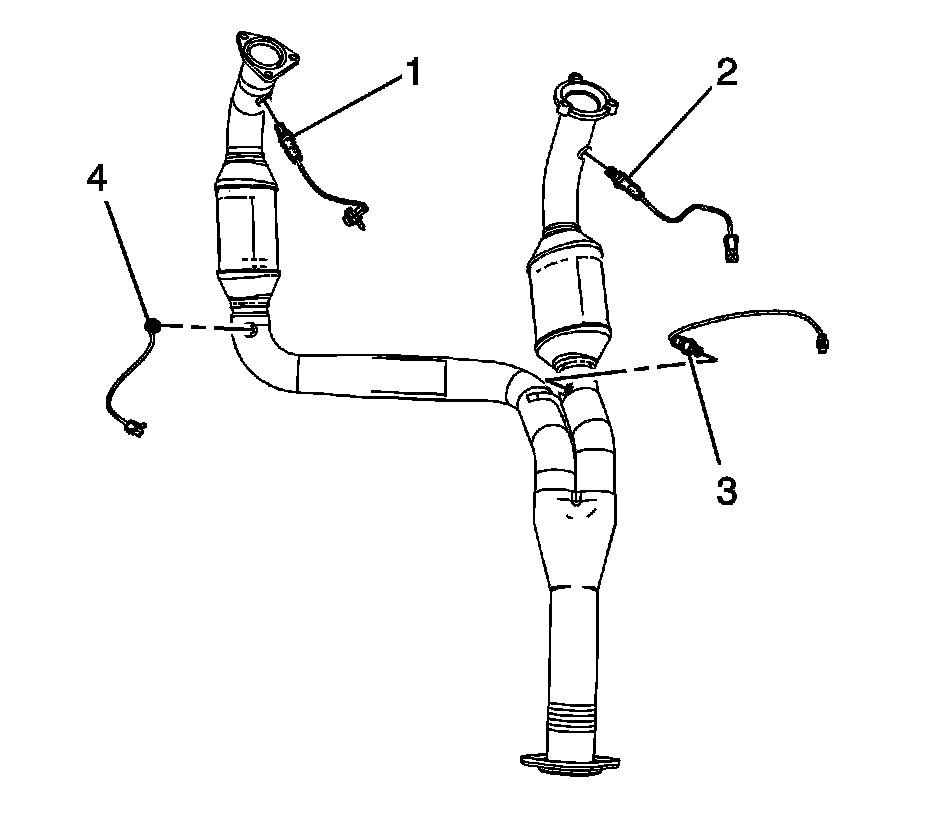 1
2
4
3