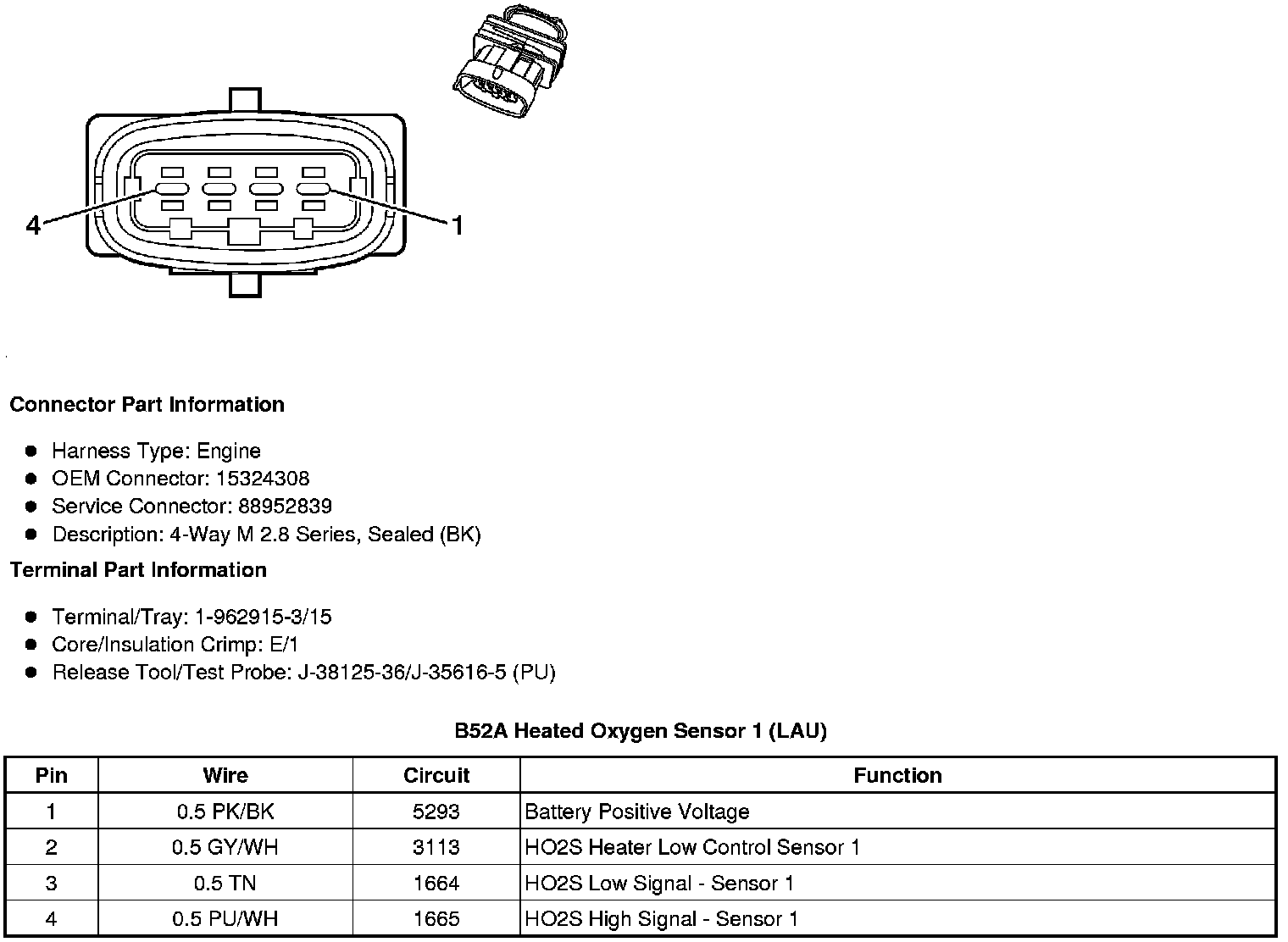 4

1

Connector Part Information

- Harness Type: Engine
- OEM Connector: 15324308
- Service Connector: 88952839
- Description: 4-Way M 2.8 Series, Sealed (BK)

Terminal Part Information

- Terminal/Tray: 1-962915-3/15
- Core/Insulation Crimp: E/1
- Release Tool/Test Probe: J-38125-36/J-35616-5 (PU)

B52A Heated Oxygen Sensor 1 (LAU)

| Pin | Wire | Circuit | Function |
|---|---|---|---|
| 1 | 0.5 PK/BK | 5293 | Battery Positive Voltage |
| 2 | 0.5 GY/WH | 3113 | HO2S Heater Low Control Sensor 1 |
| 3 | 0.5 TN | 1664 | HO2S Low Signal - Sensor 1 |
| 4 | 0.5 PU/WH | 1665 | HO2S High Signal - Sensor 1 |