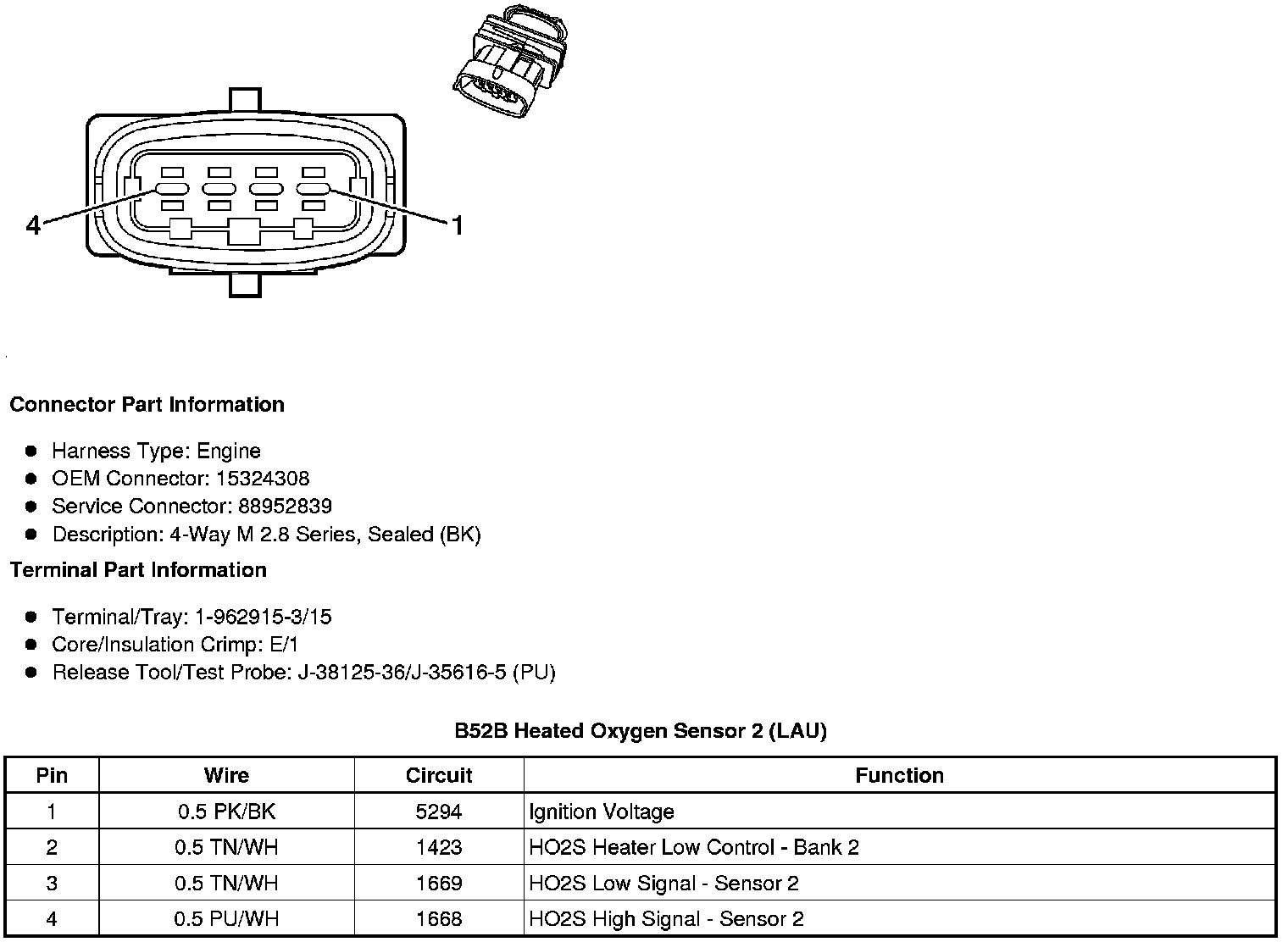 4

1

Connector Part Information

- Harness Type: Engine
- OEM Connector: 15324308
- Service Connector: 88952839
- Description: 4-Way M 2.8 Series, Sealed (BK)

Terminal Part Information

- Terminal/Tray: 1-962915-3/15
- Core/Insulation Crimp: E/1
- Release Tool/Test Probe: J-38125-36/J-35616-5 (PU)

B52B Heated Oxygen Sensor 2 (LAU)

| Pin | Wire | Circuit | Function |
|---|---|---|---|
| 1 | 0.5 PK/BK | 5294 | Ignition Voltage |
| 2 | 0.5 TN/WH | 1423 | HO2S Heater Low Control - Bank 2 |
| 3 | 0.5 TN/WH | 1669 | HO2S Low Signal - Sensor 2 |
| 4 | 0.5 PU/WH | 1668 | HO2S High Signal - Sensor 2 |