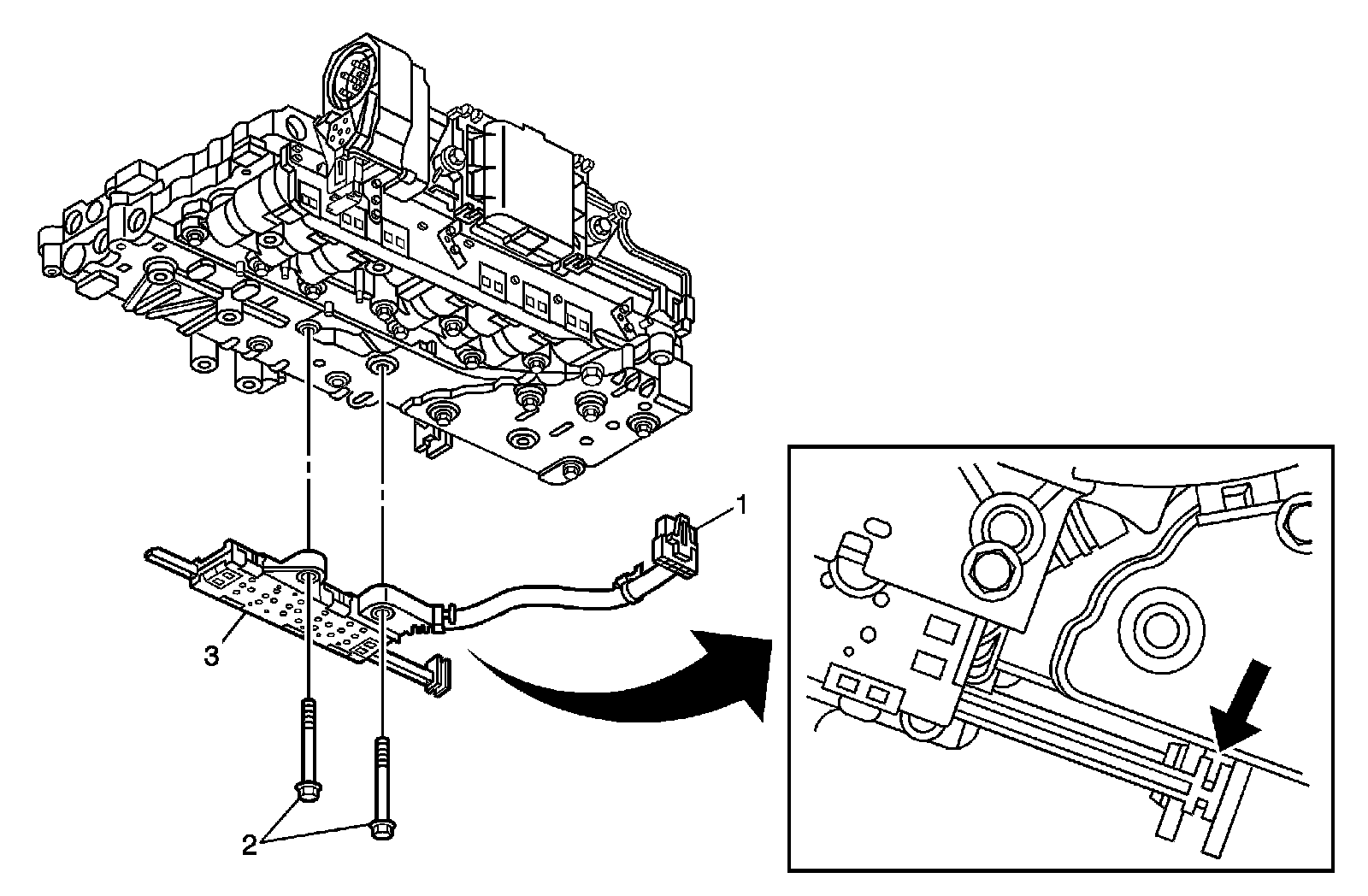 1
3
2