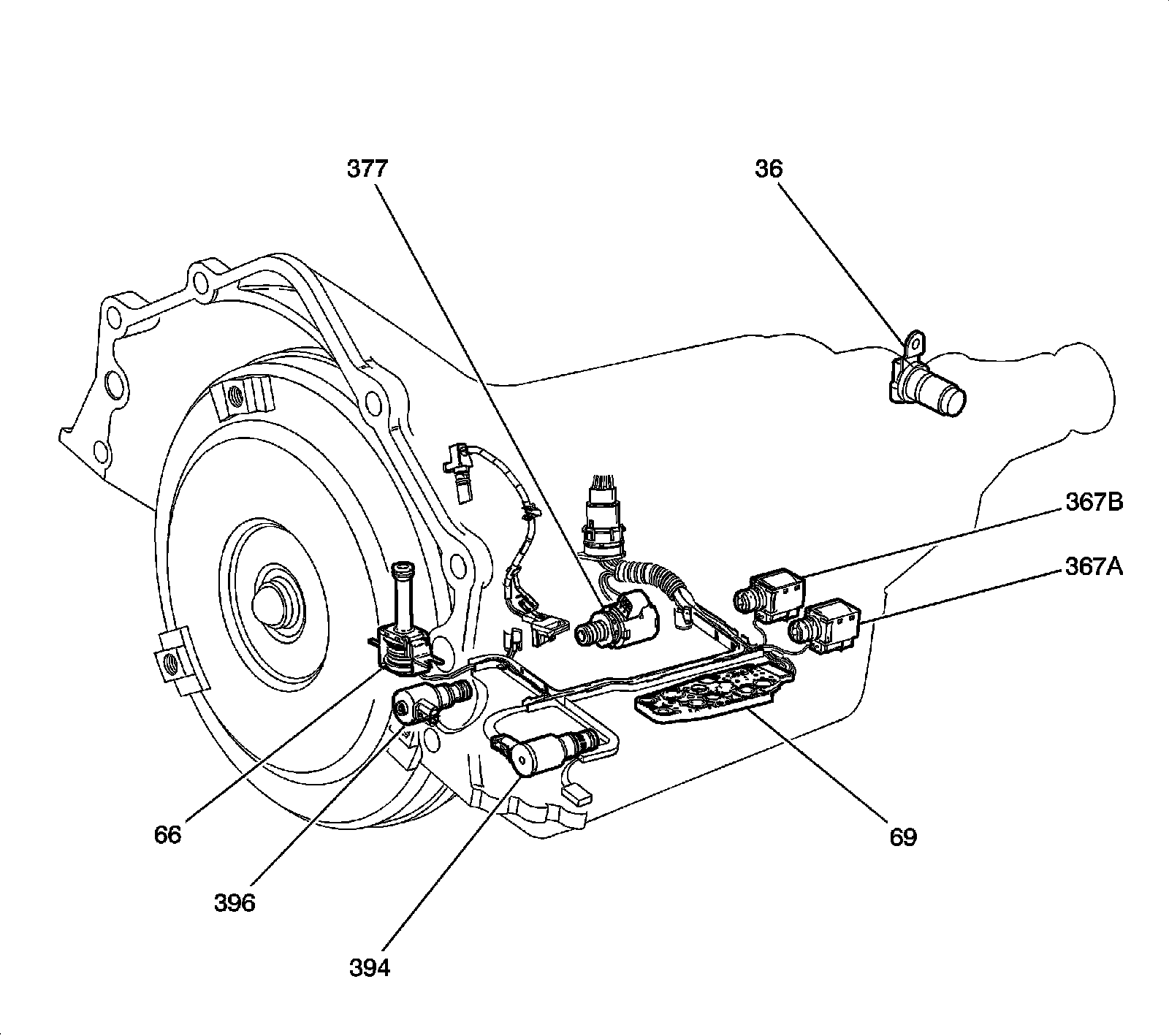 377
36
367B
367A
66
69
396
394