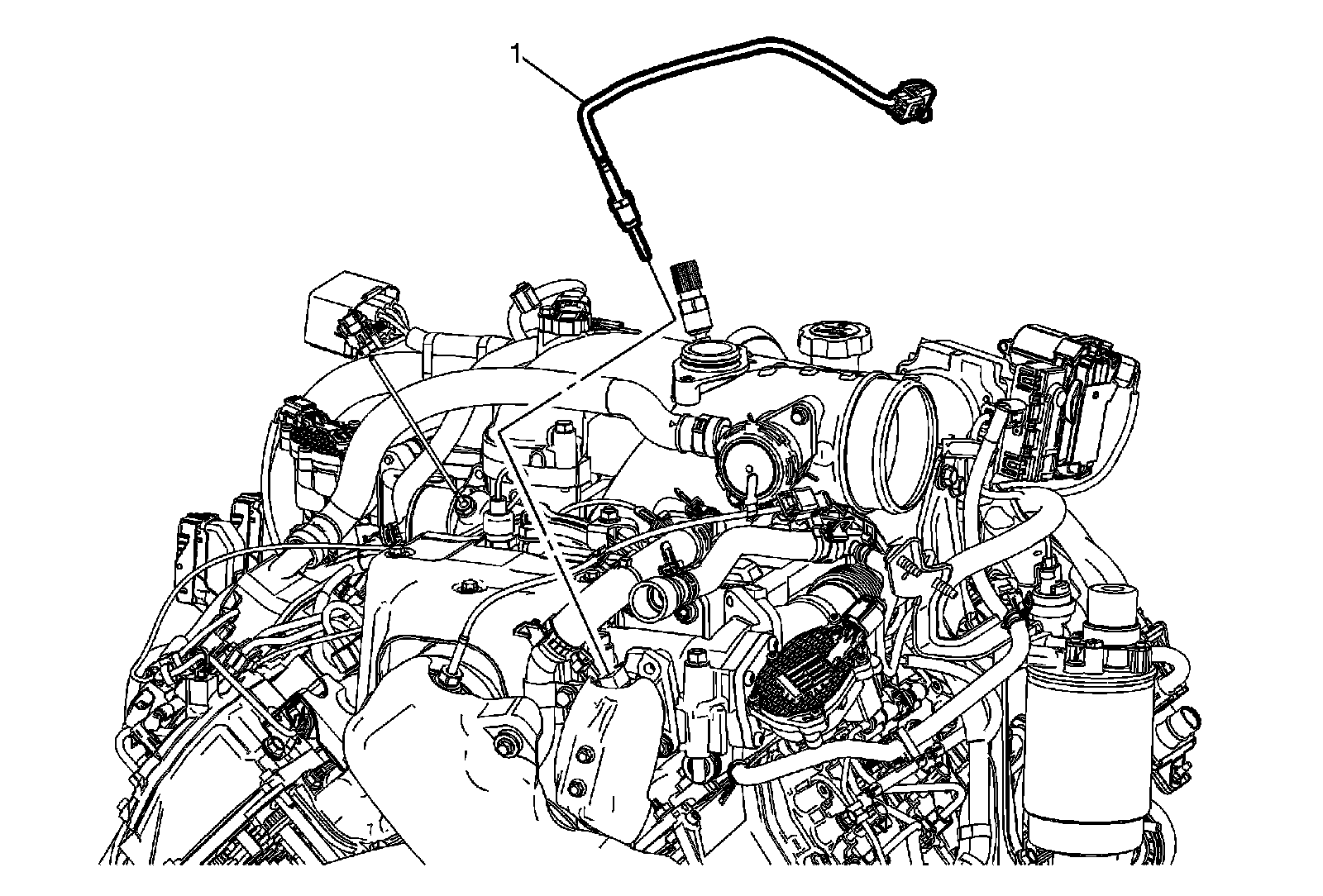 1