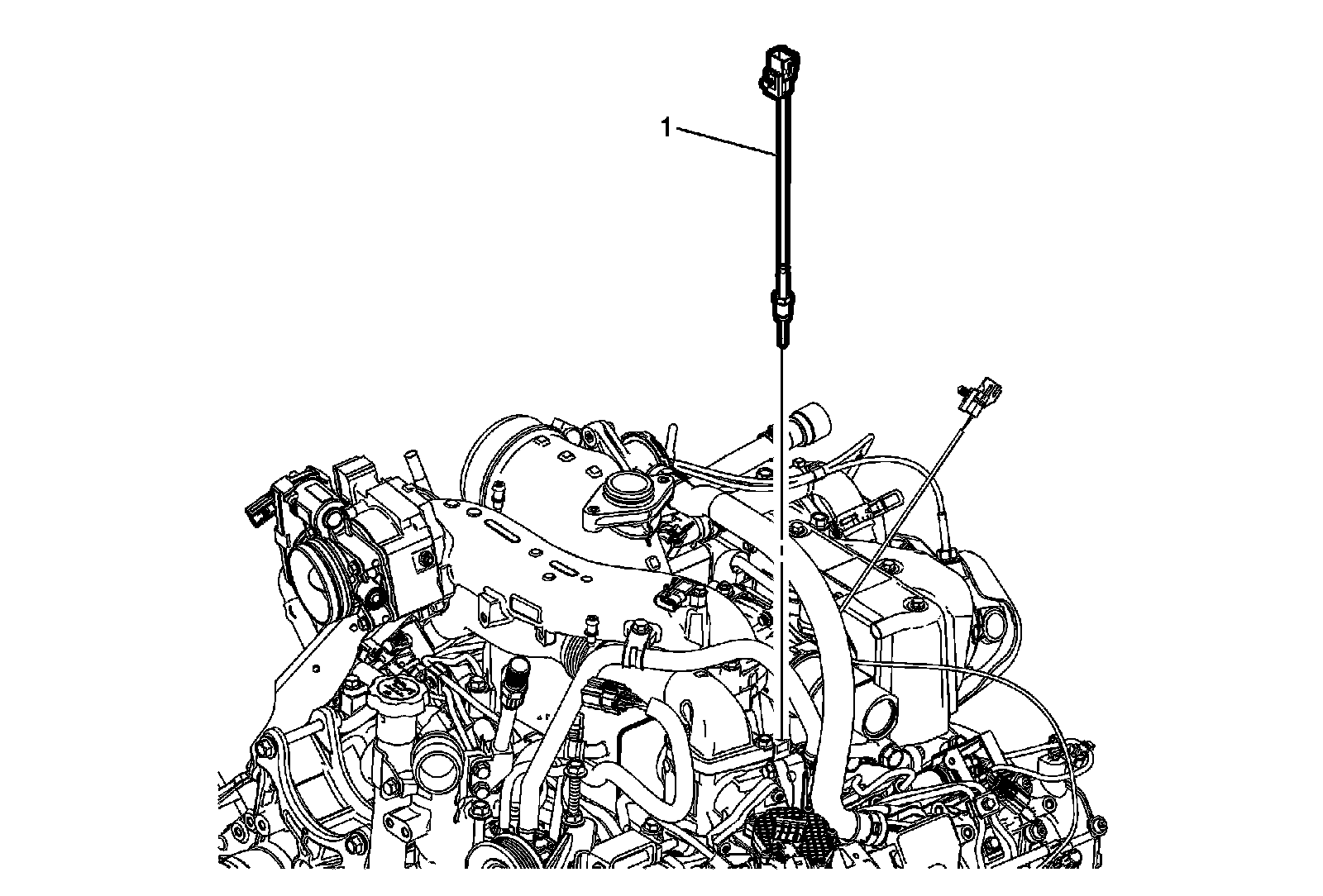 1