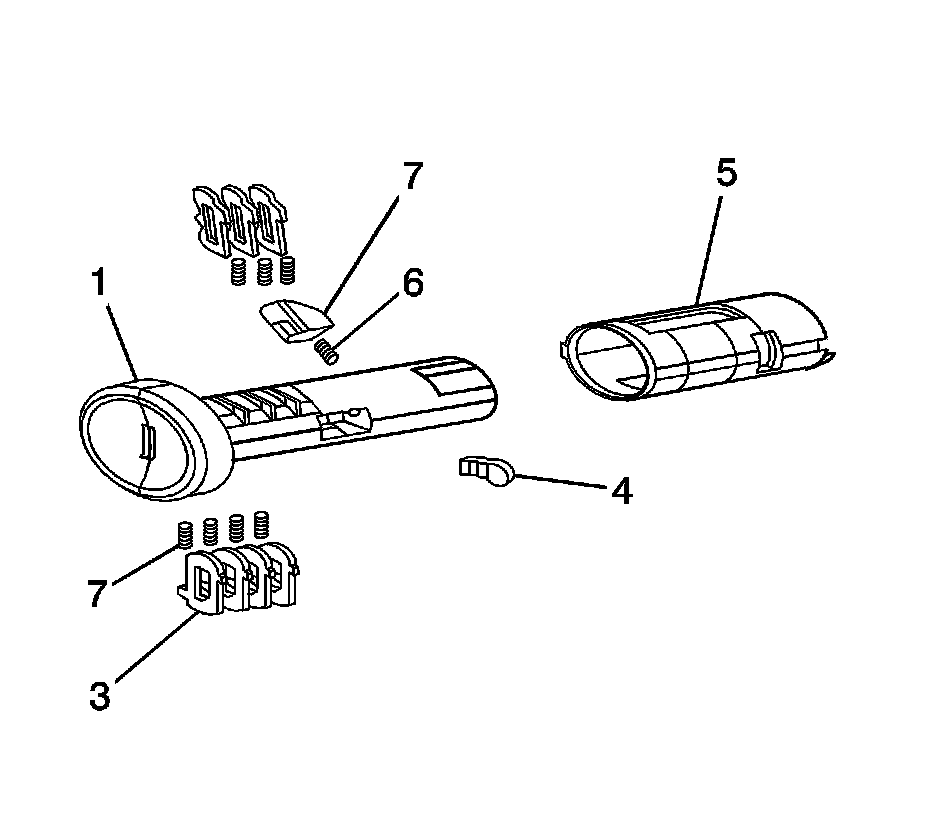 7
5
1
6
4
7
3