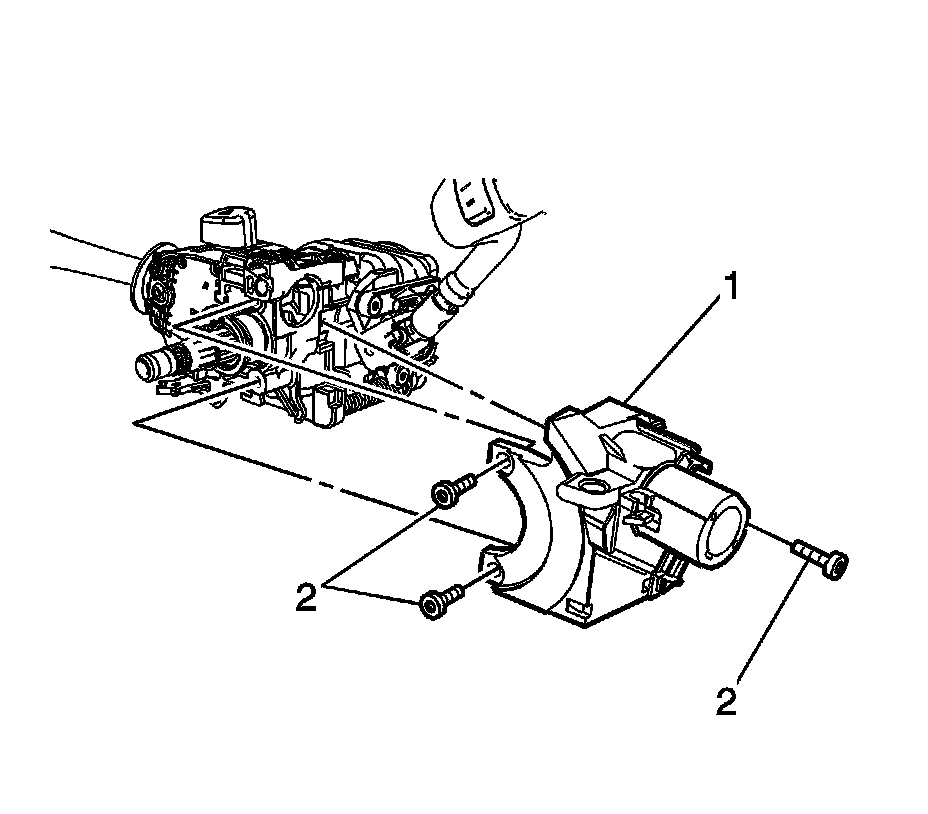 1

2

2