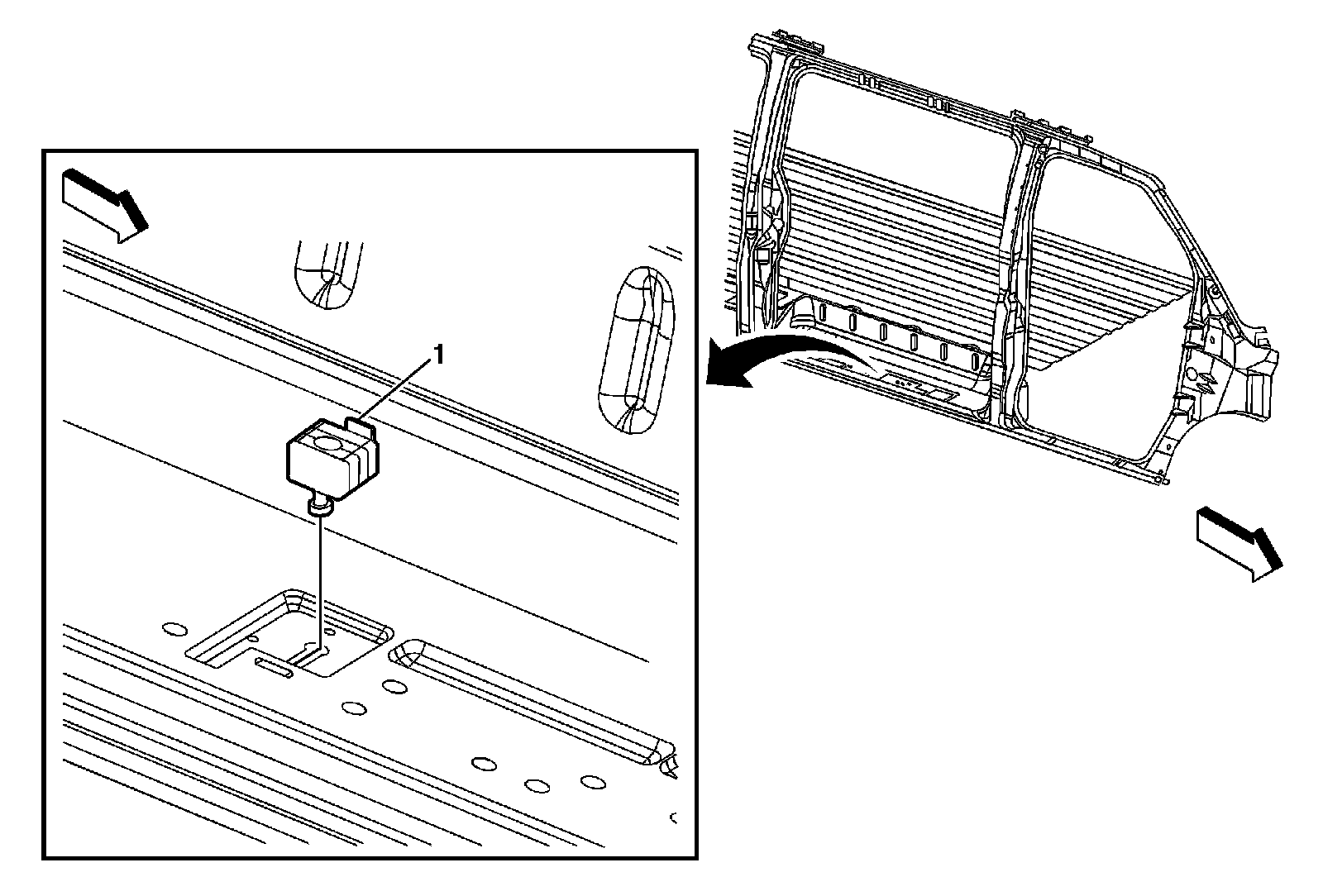 1