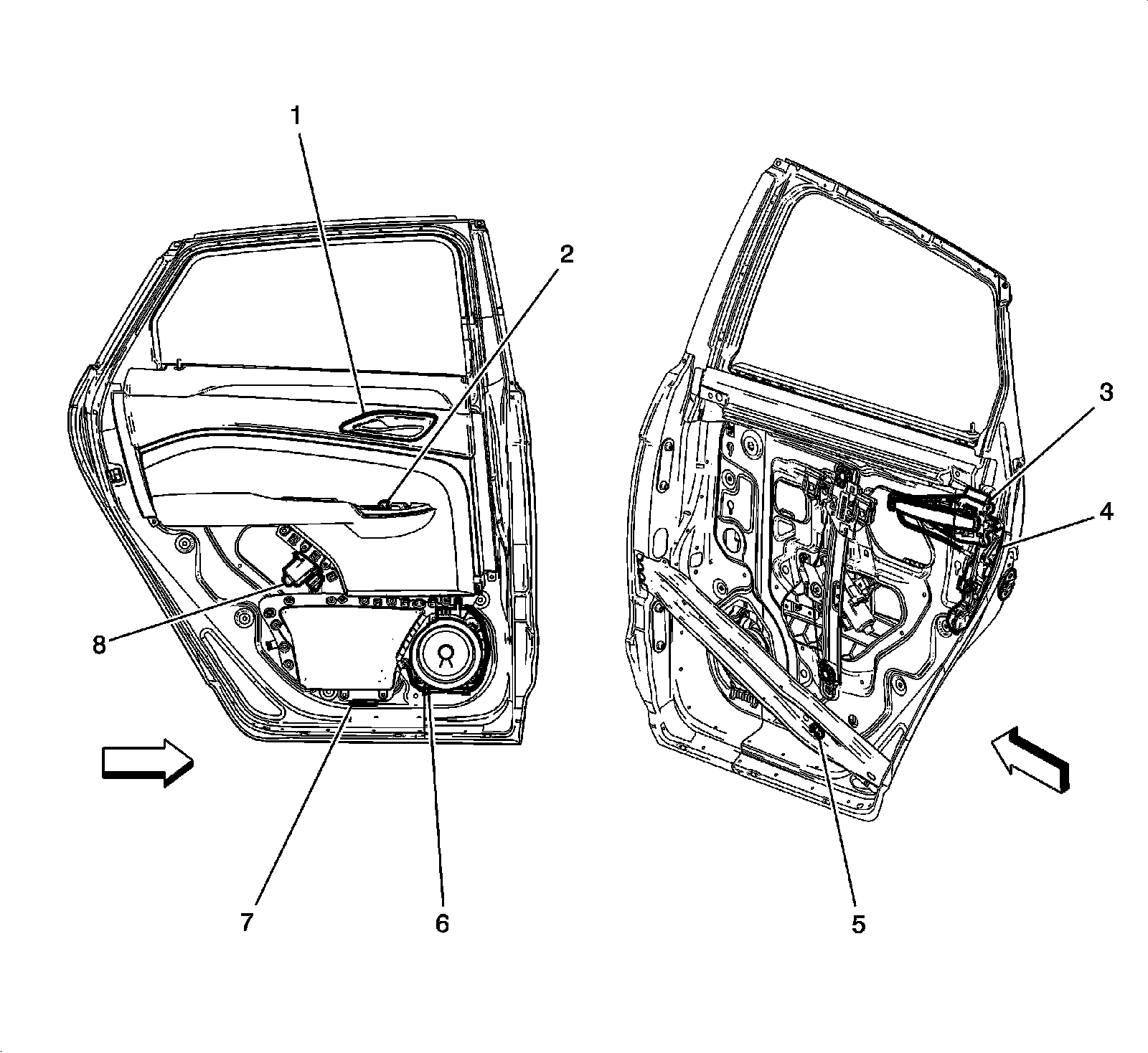 1
2
3
4
8
7
6
5