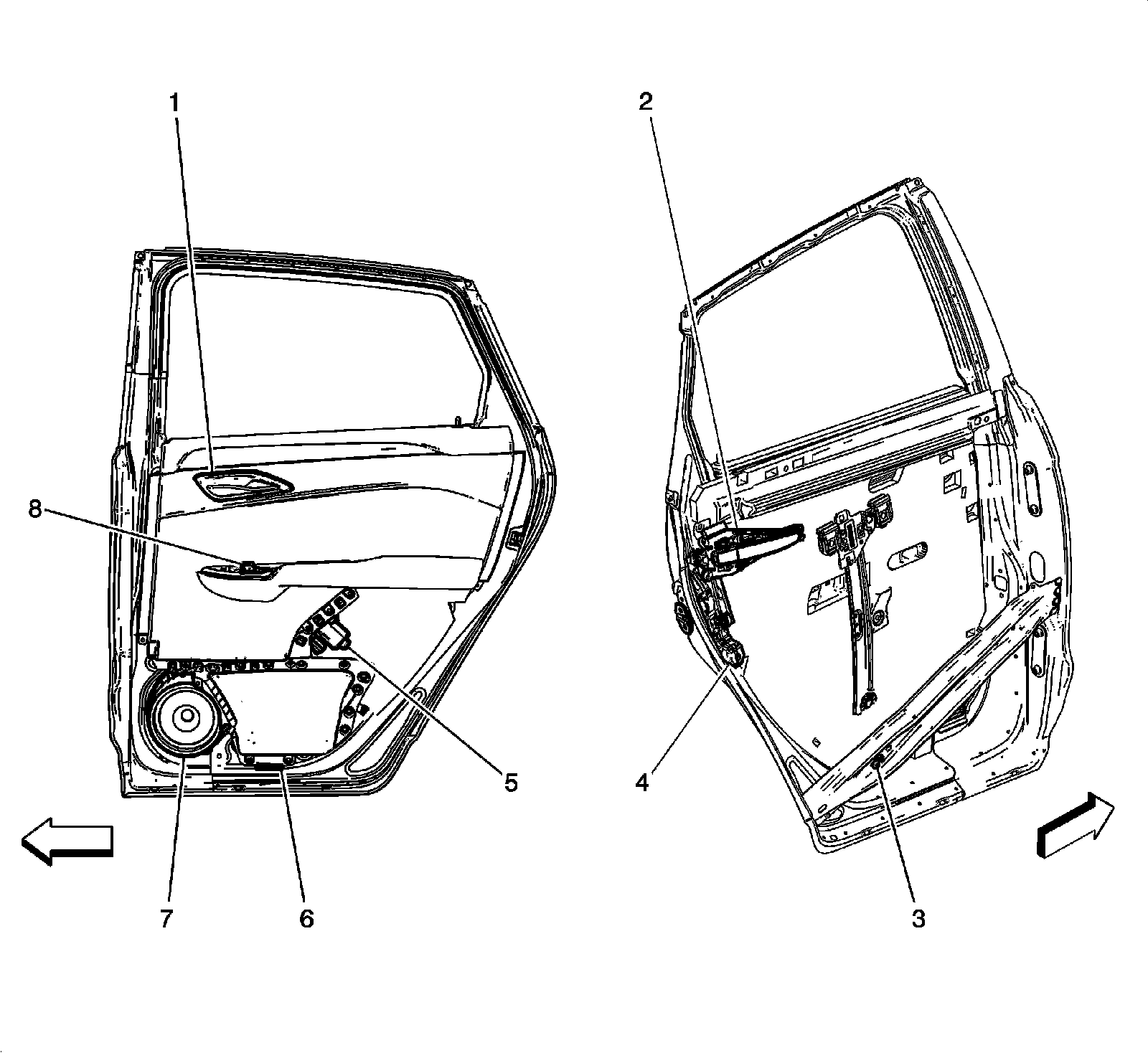 1
2
8
5
4
7
6
3