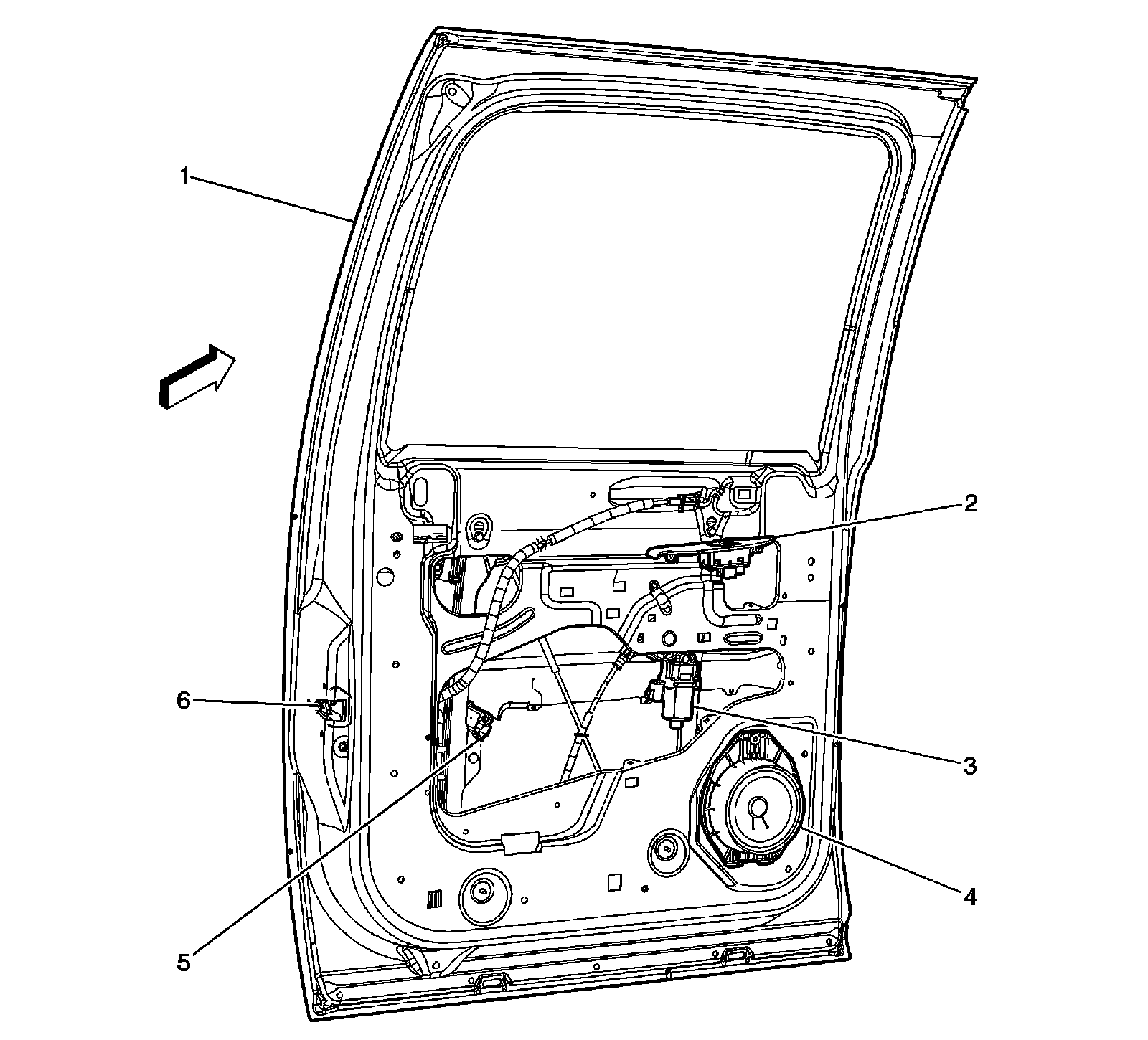 1
2
6
3
4
5